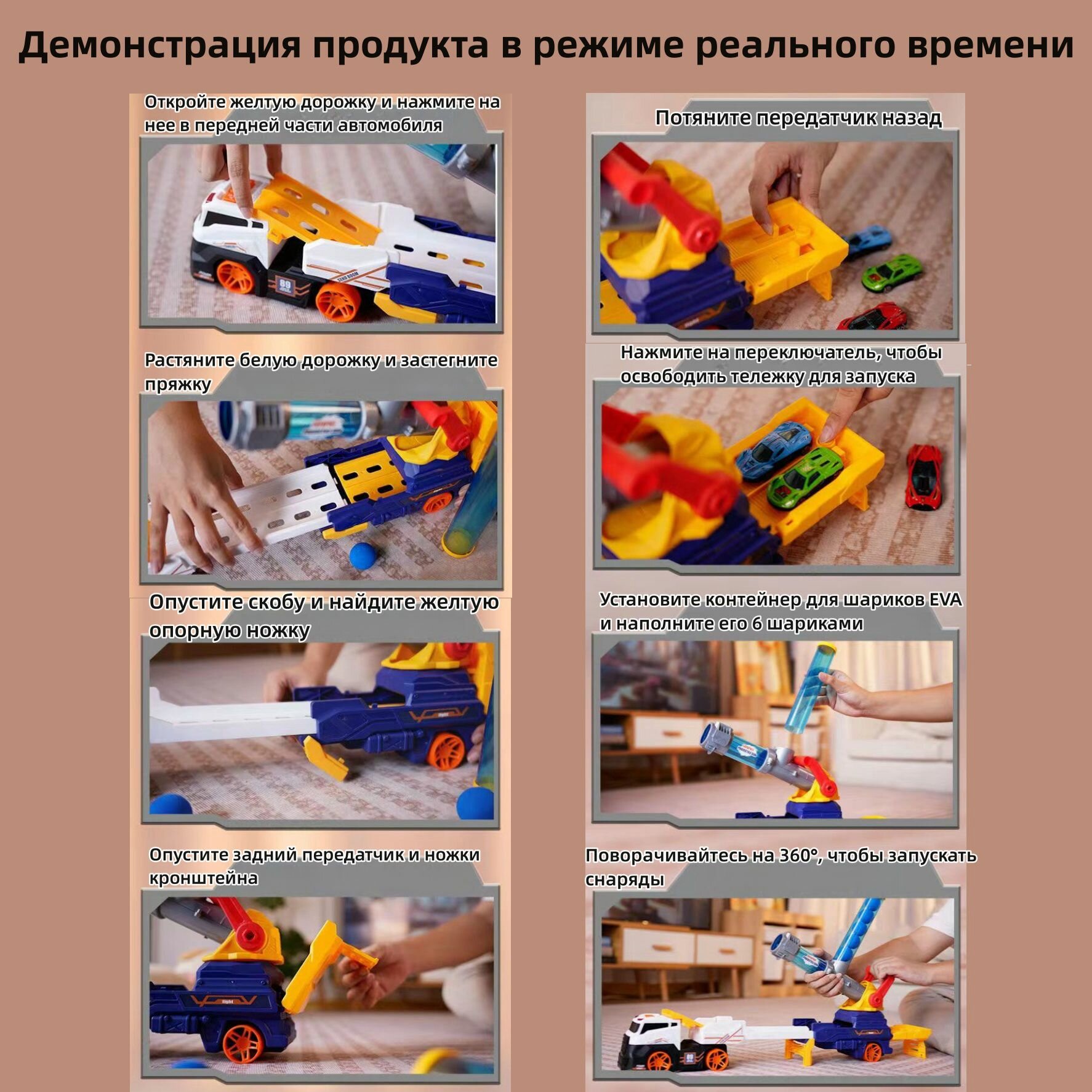 Демонстрация продукта в режиме реального времени

Откройте желтую дорожку и нажмите на нее в передней части автомобиля

Растяните белую дорожку и застегните пряжку

Опустите скобу и найдите желтую опорную ножку

Опустите задний передатчик и ножки кронштейна

Потяните передатчик назад

Нажмите на переключатель, чтобы освободить тележку для запуска

Установите контейнер для шариков EVA и наполните его 6 шариками

Поворачивайтесь на 360°, чтобы запускать снаряды