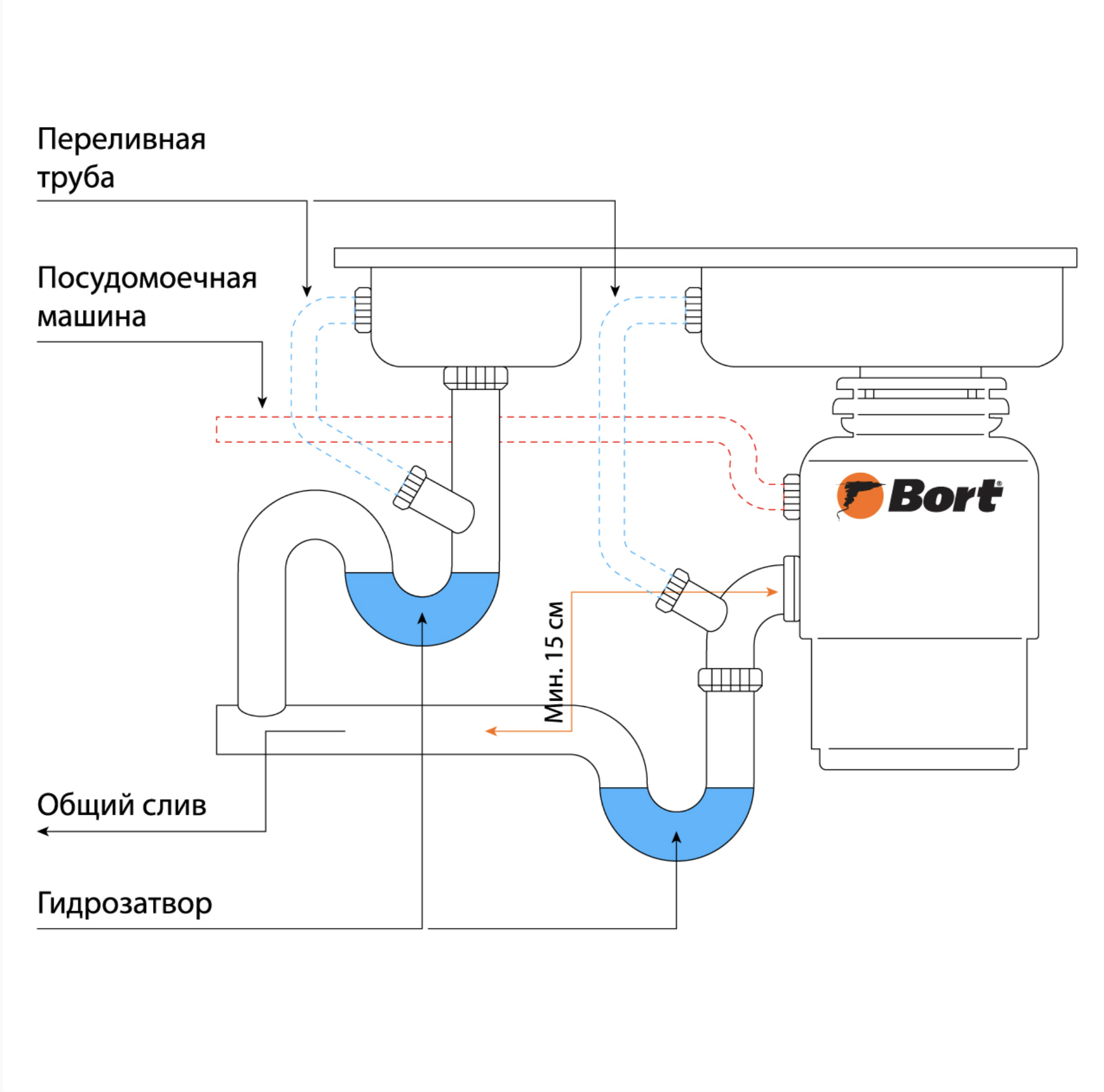 Переливная труба

Посудомоечная машина

Bort

Мин. 15 см

Общий слив

Гидрозатвор