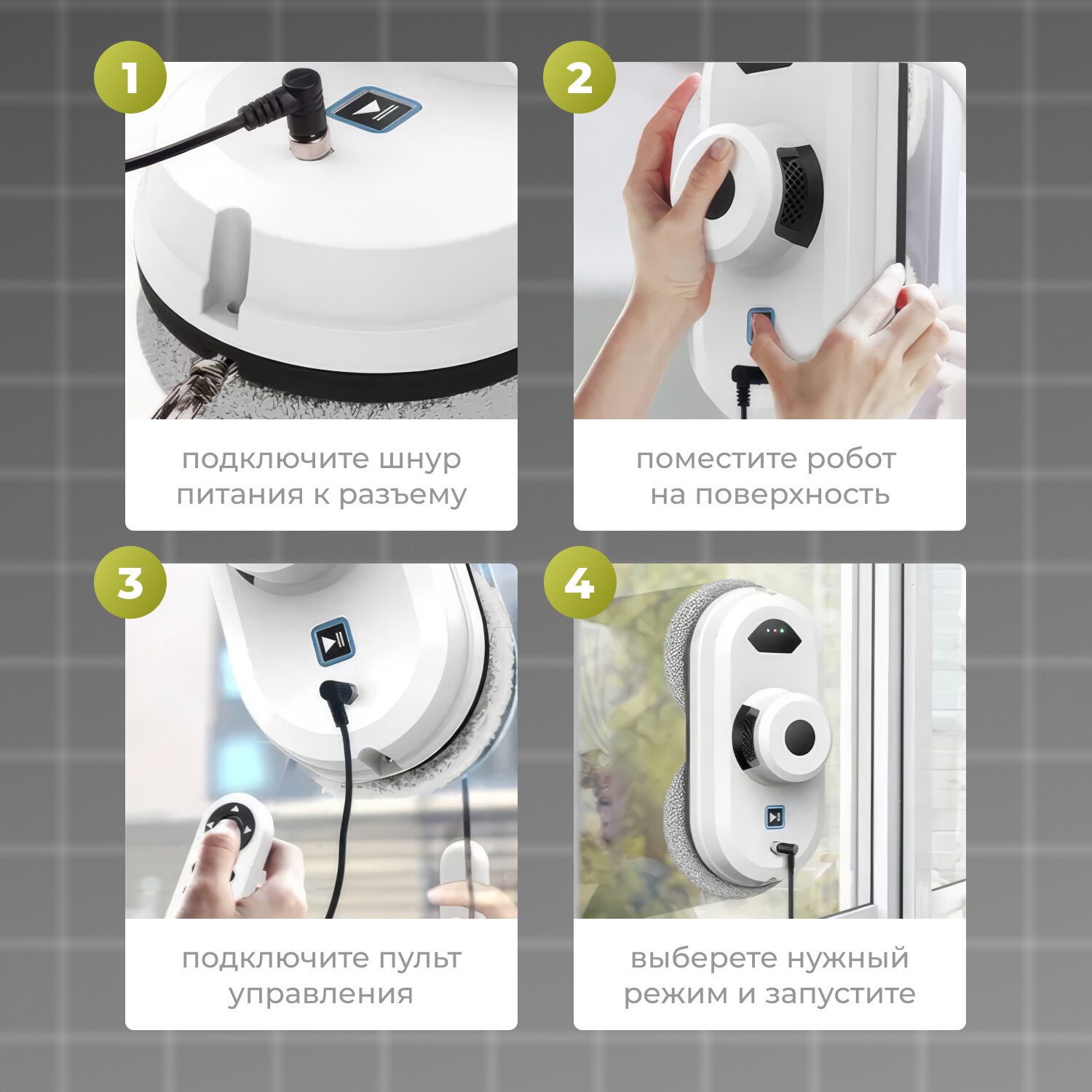 1

подключите шнур питания к разъему

2

поместите робот на поверхность

3

подключите пульт управления

4

выберете нужный режим и запустите