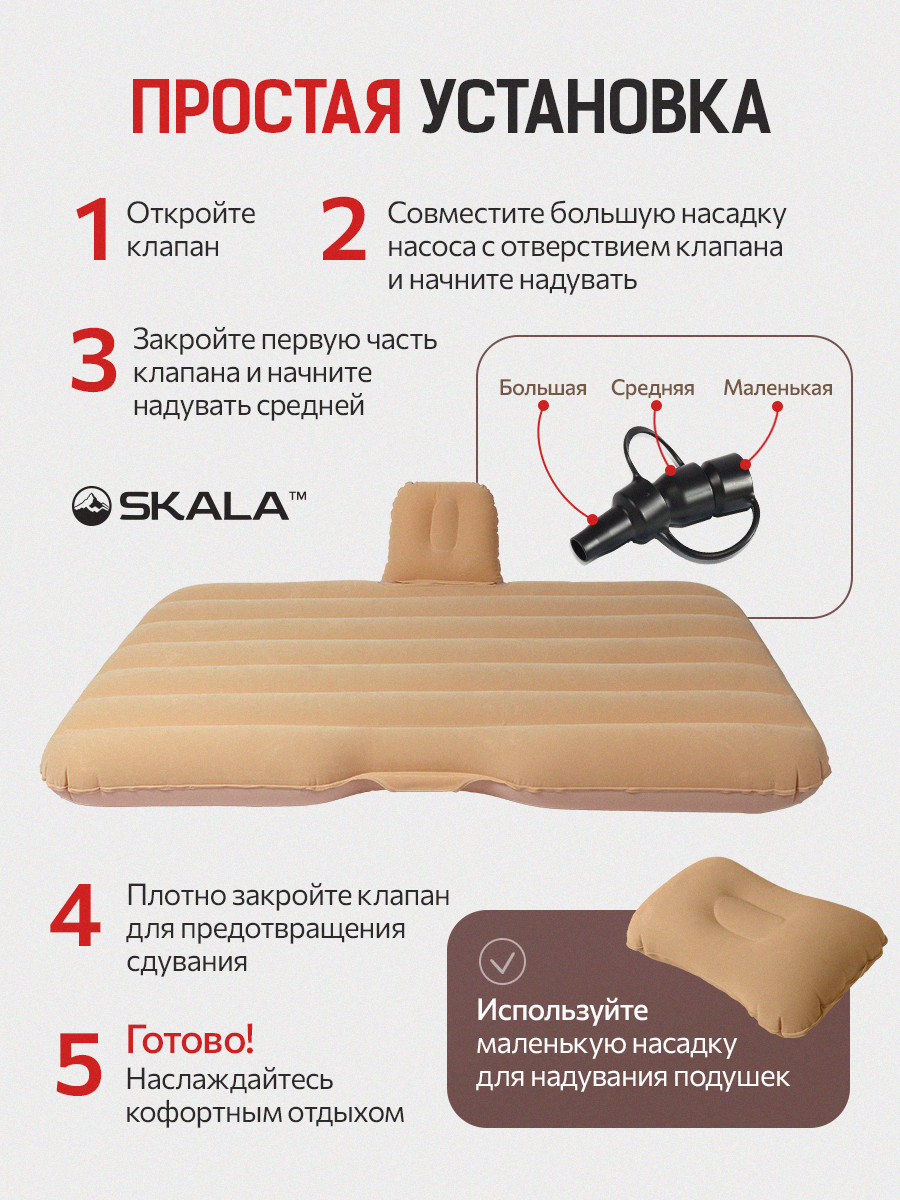 ПРОСТАЯ УСТАНОВКА

1 Откройте клапан

2 Совместите большую насадку насоса с отверствием клапана и начните надувать

3 Закройте первую часть клапана и начните надувать средней

Большая Средняя Маленькая

SKALA™

4 Плотно закройте клапан для предотвращения сдувания

5 Готово! Наслаждайтесь кофортным отдыхом

Используйте маленькую насадку для надувания подушек