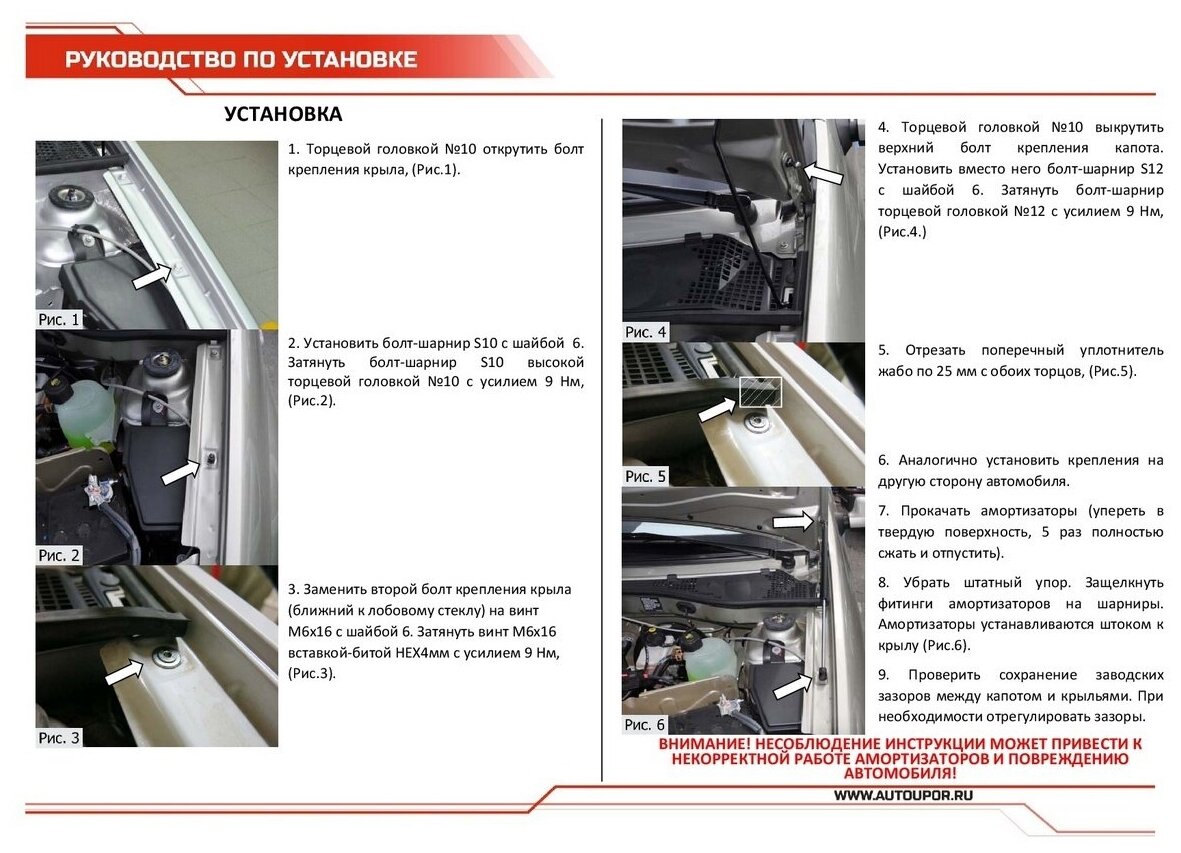 РУКОВОДСТВО ПО УСТАНОВКЕ

УСТАНОВКА

Рис. 1

1. Торцевой головкой №10 открутить болт крепления крыла, (Рис.1).

Рис. 2

2. Установить болт-шарнир S10 с шайбой 6. Затянуть болт-шарнир S10 высокой торцевой головкой №10 с усилием 9 Нм, (Рис.2).

Рис. 3

3. Заменить второй болт крепления крыла (ближний к лобовому стеклу) на винт М6х16 с шайбой 6. Затянуть винт М6х16 вставкой-битой HEX4мм с усилием 9 Нм, (Рис.3).

Рис. 4

4. Торцевой головкой №10 выкрутить верхний болт крепления капота. Установить вместо него болт-шарнир S12 с шайбой 6. Затянуть болт-шарнир торцевой головкой №12 с усилием 9 Нм, (Рис.4.)

Рис. 5

5. Отрезать поперечный уплотнитель жабо по 25 мм с обоих торцов, (Рис.5).

6. Аналогично установить крепления на другую сторону автомобиля.

Рис. 6

7. Прокачать амортизаторы (упереть в твердую поверхность, 5 раз полностью сжать и отпустить).

8. Убрать штатный упор. Защелкнуть фитинги амортизаторов на шарниры. Амортизаторы устанавливаются штоком к крылу (Рис.6).

9. Проверить сохранение заводских зазоров между капотом и крыльями. При необходимости отрегулировать зазоры.

ВНИМАНИЕ! НЕСОБЛЮДЕНИЕ ИНСТРУКЦИИ МОЖЕТ ПРИВЕСТИ К НЕКОРРЕКТНОЙ РАБОТЕ АМОРТИЗАТОРОВ И ПОВРЕЖДЕНИЮ АВТОМОБИЛЯ!

WWW.AUTOUPOR.RU