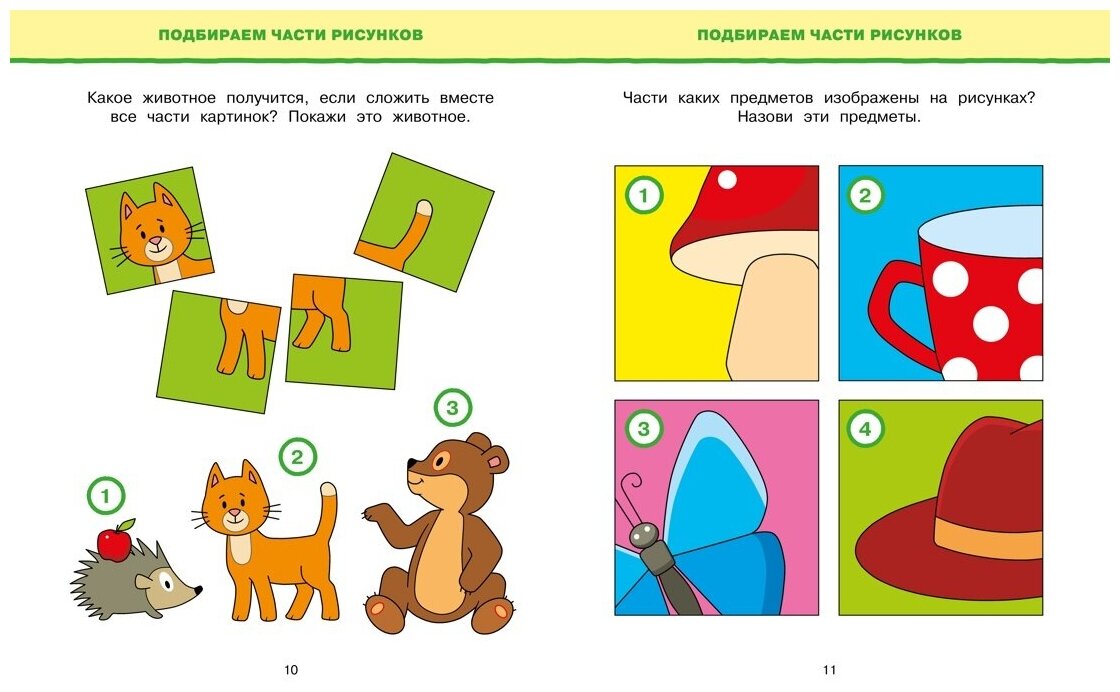 ПОДБИРАЕМ ЧАСТИ РИСУНКОВ

Какое животное получится, если сложить вместе все части картинок? Покажи это животное.

1

2

3

10

ПОДБИРАЕМ ЧАСТИ РИСУНКОВ

Части каких предметов изображены на рисунках? Назови эти предметы.

1

2

3

4

11