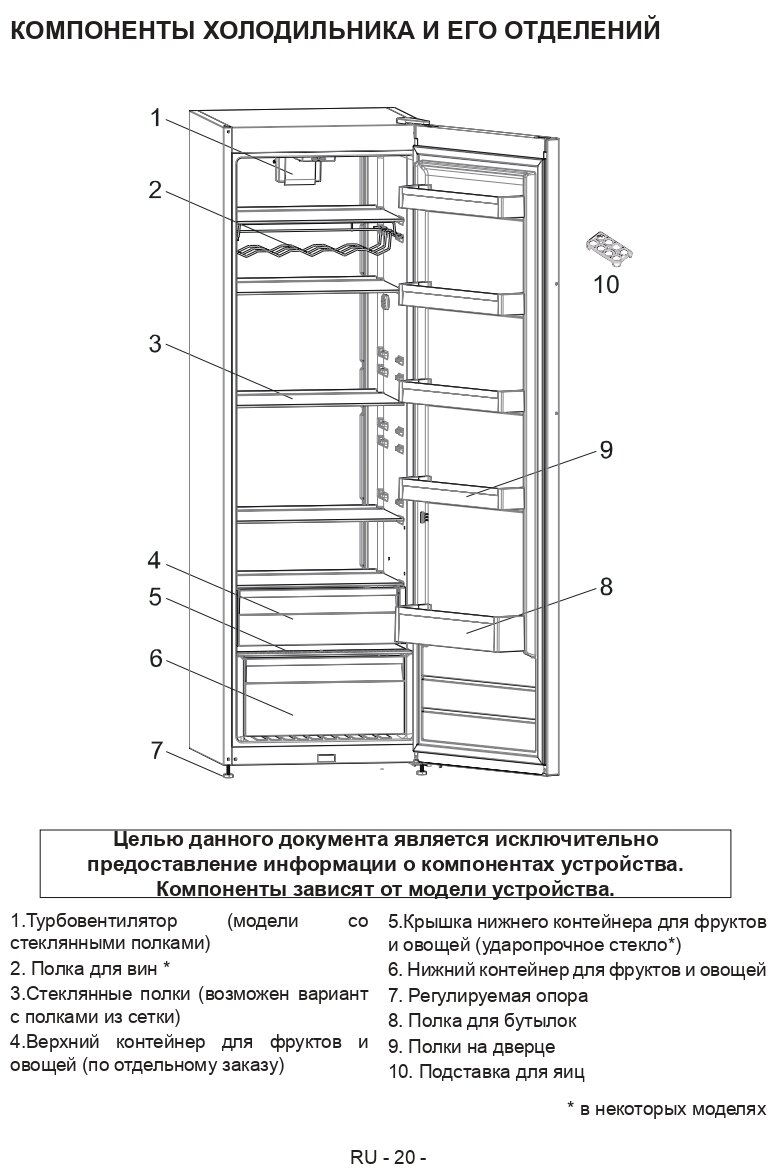 КОМПОНЕНТЫ ХОЛОДИЛЬНИКА И ЕГО ОТДЕЛЕНИЙ

1
2
3
4
5
6
7
10
9
8

Целью данного документа является исключительно предоставление информации о компонентах устройства. Компоненты зависят от модели устройства.

1.Турбовентилятор (модели со стеклянными полками)
2. Полка для вин *
3.Стеклянные полки (возможен вариант с полками из сетки)
4.Верхний контейнер для фруктов и овощей (по отдельному заказу)

5.Крышка нижнего контейнера для фруктов и овощей (ударопрочное стекло*)
6. Нижний контейнер для фруктов и овощей
7. Регулируемая опора
8. Полка для бутылок
9. Полки на дверце
10. Подставка для яиц

* в некоторых моделях

RU - 20 -