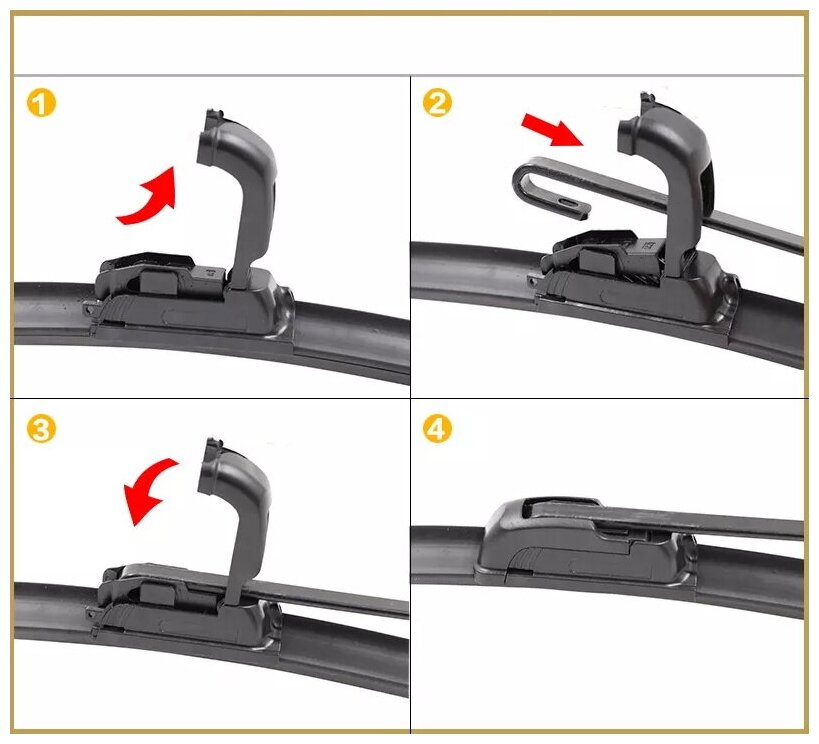 1

2

3

4