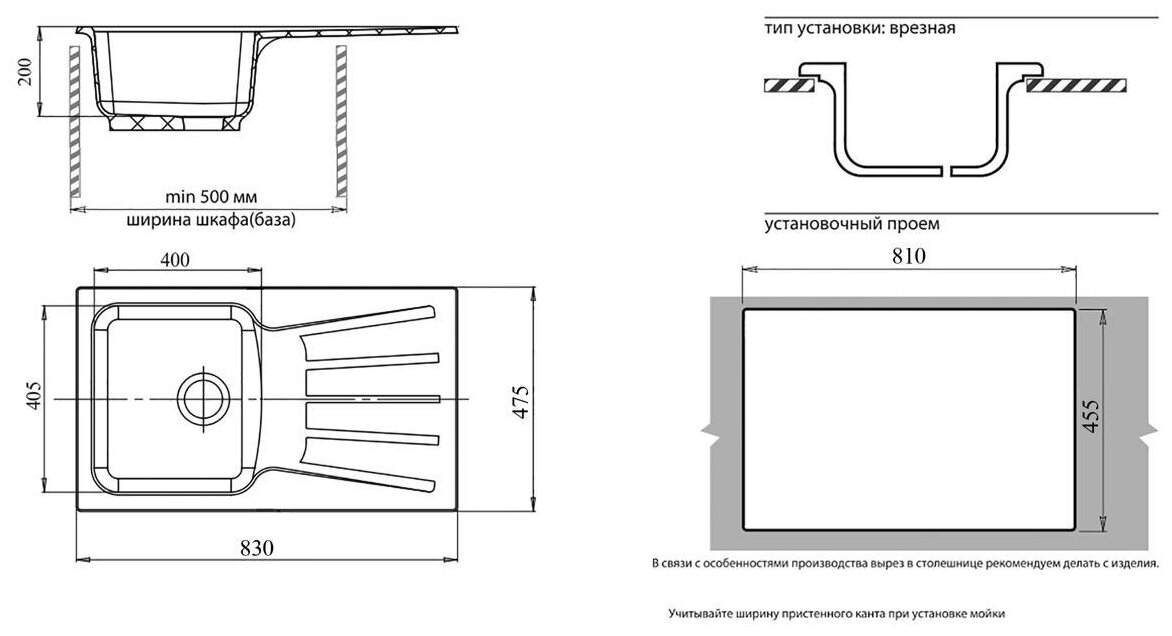 200

min 500 мм
ширина шкафа(база)

400

405

475

830

тип установки: врезная

установочный проем

810

455

В связи с особенностями производства вырез в столешнице рекомендуем делать с изделия.

Учитывайте ширину пристенного канта при установке мойки