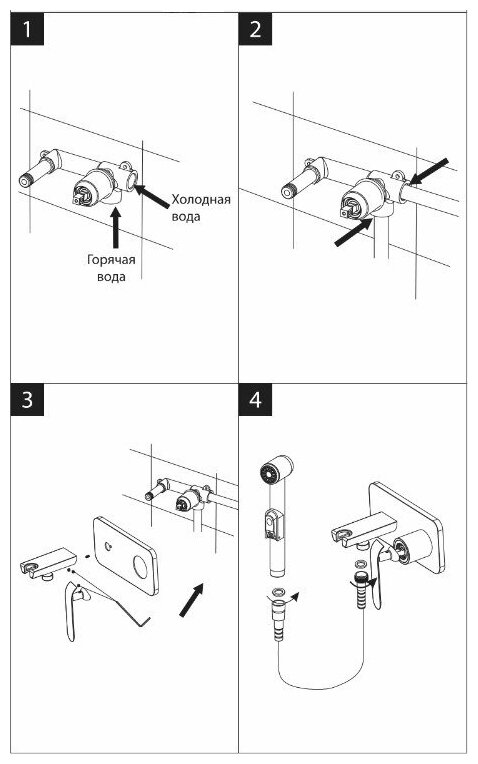 1

Холодная вода

Горячая вода

2

3

4