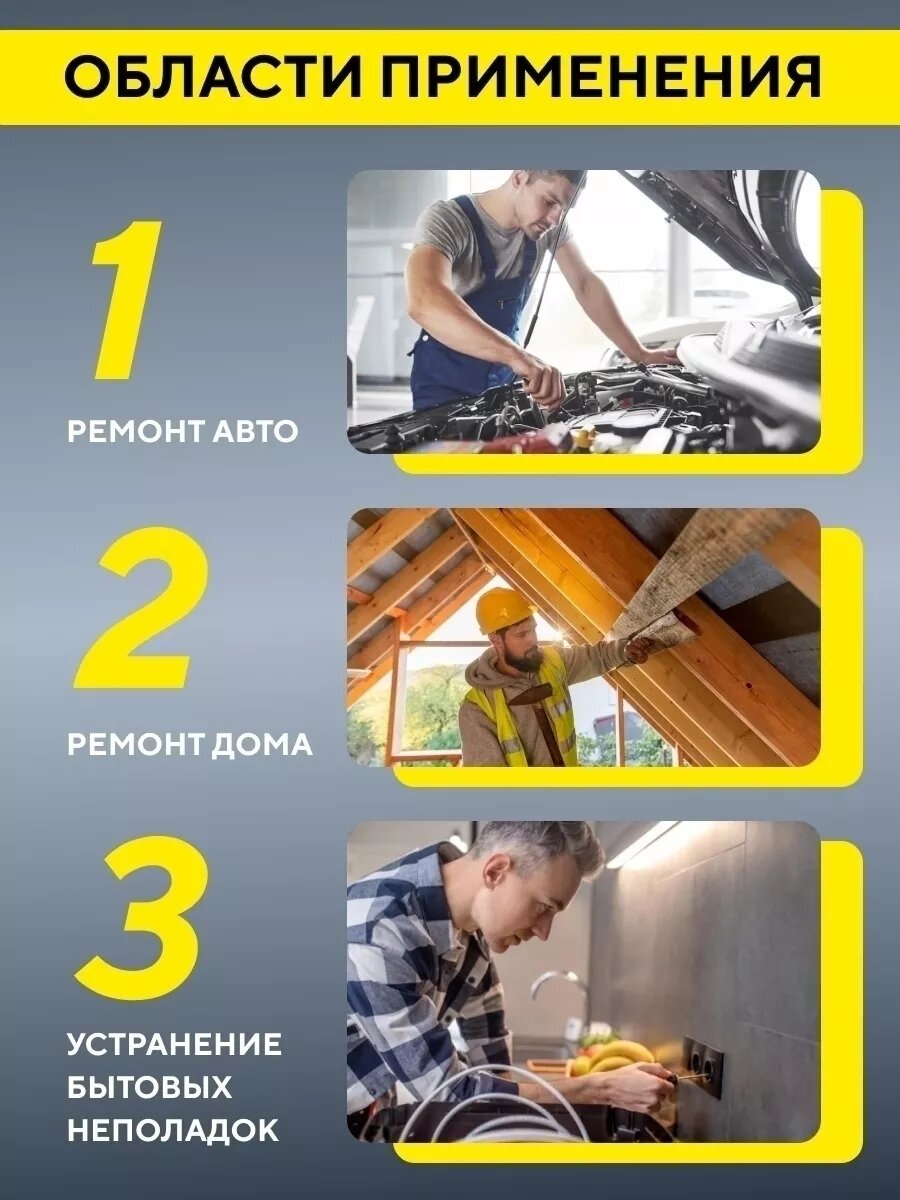 ОБЛАСТИ ПРИМЕНЕНИЯ

1

РЕМОНТ АВТО

2

РЕМОНТ ДОМА

3

УСТРАНЕНИЕ БЫТОВЫХ НЕПОЛАДОК