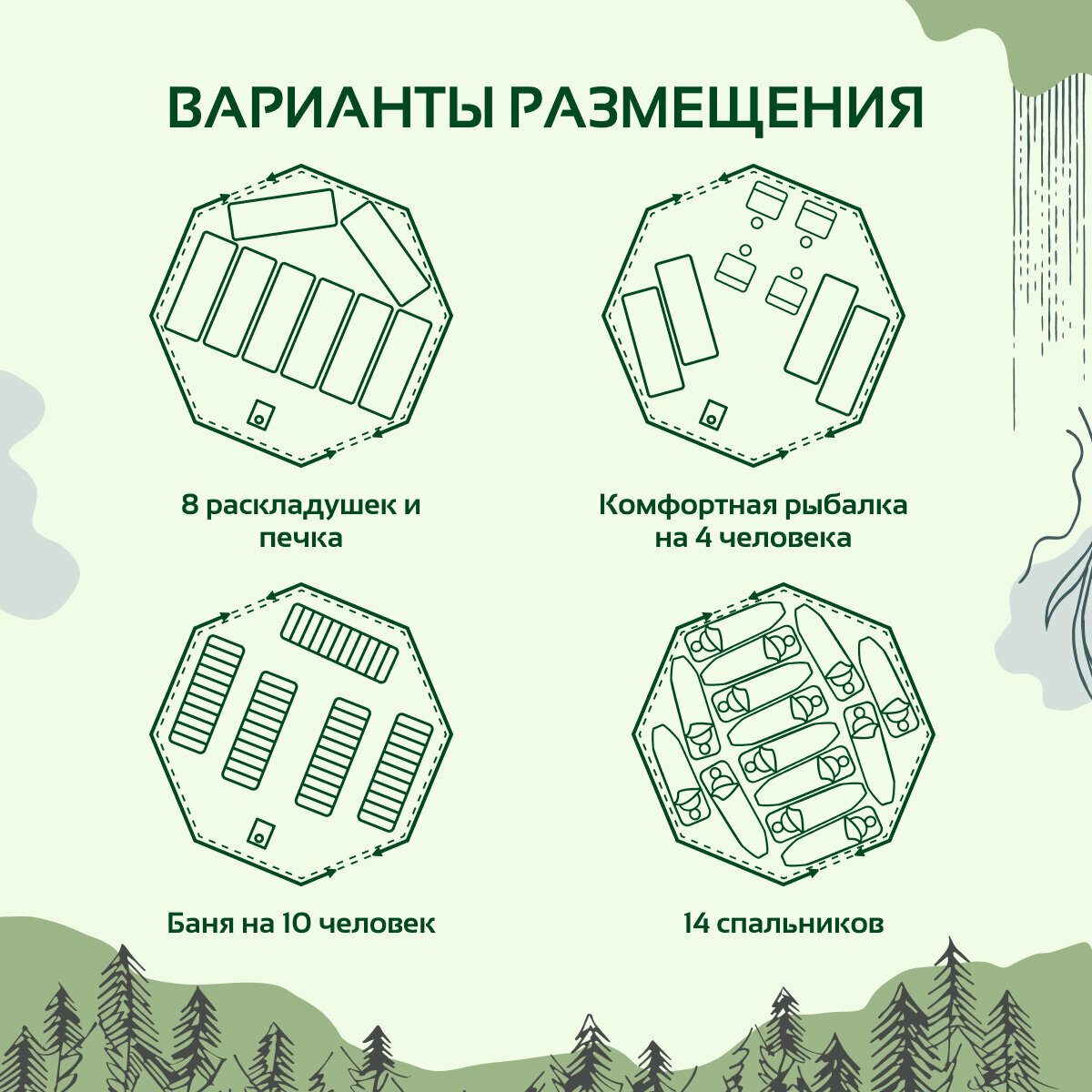 ВАРИАНТЫ РАЗМЕЩЕНИЯ

8 раскладушек и печка

Комфортная рыбалка на 4 человека

Баня на 10 человек

14 спальников