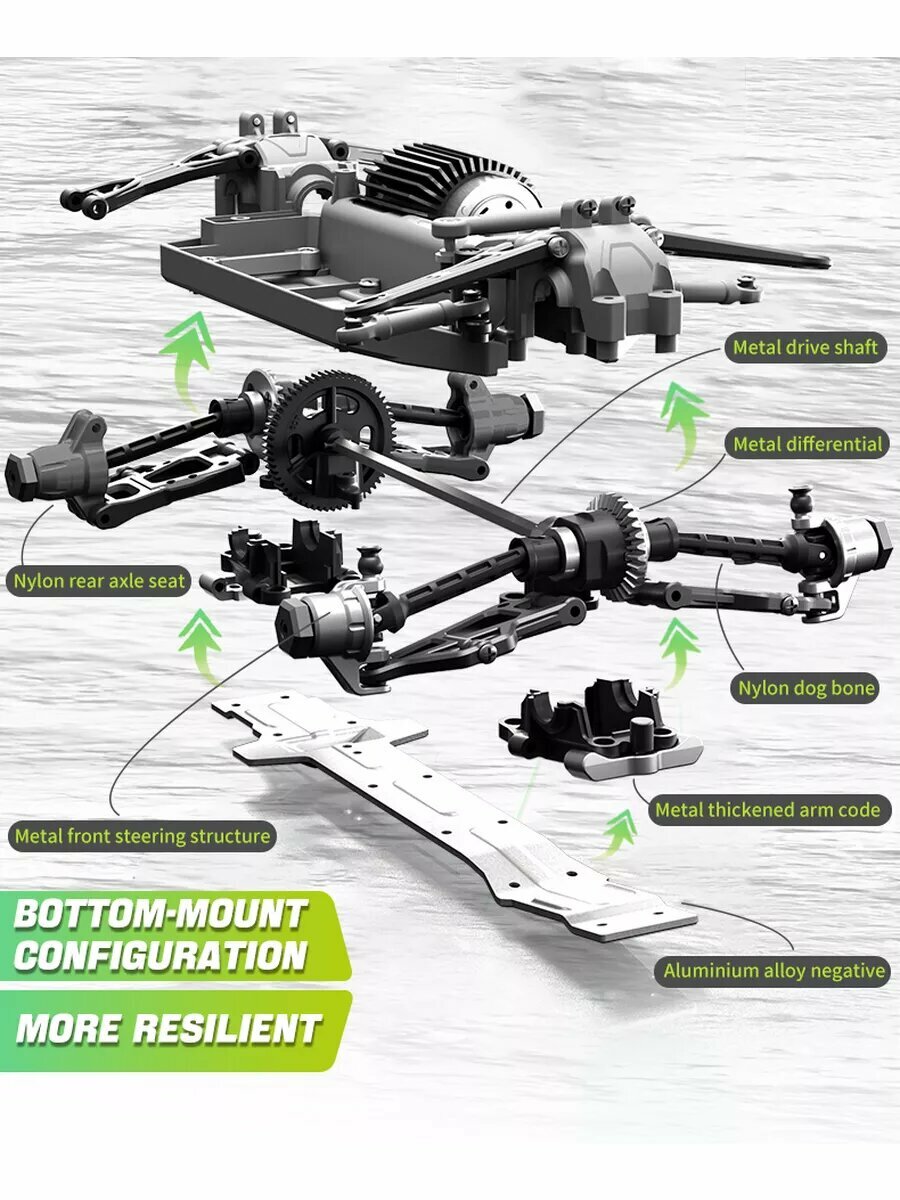 Metal drive shaft

Metal differential

Nylon rear axle seat

Nylon dog bone

Metal thickened arm code

Metal front steering structure

BOTTOM-MOUNT CONFIGURATION

MORE RESILIENT

Aluminium alloy negative