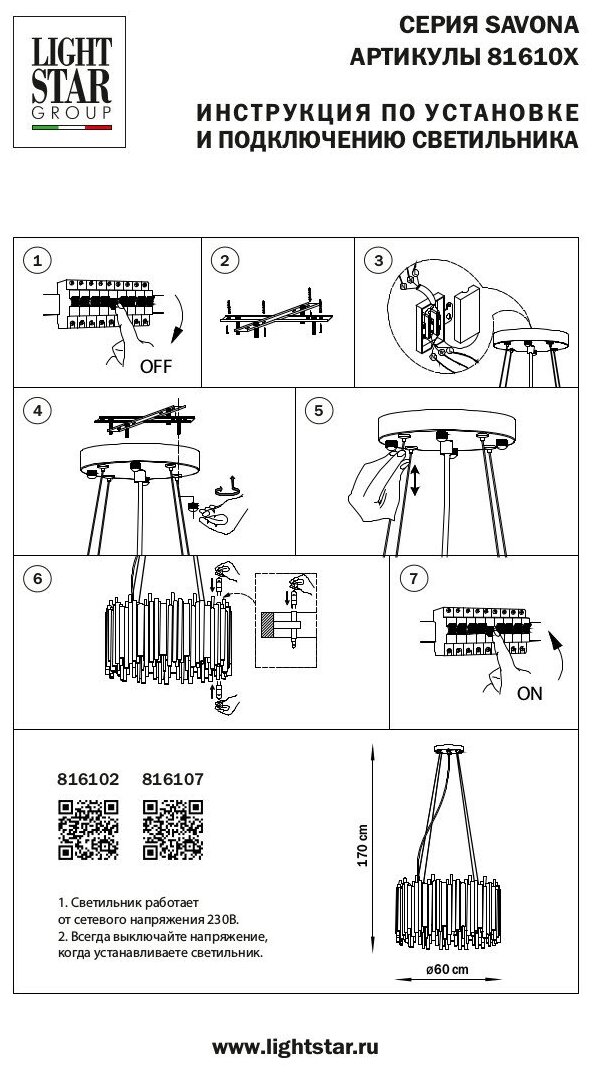 LIGHT STAR GROUP

СЕРИЯ SAVONA
АРТИКУЛЫ 81610X

ИНСТРУКЦИЯ ПО УСТАНОВКЕ
И ПОДКЛЮЧЕНИЮ СВЕТИЛЬНИКА

1

OFF

2

3

4

5

6

7

ON

816102 816107

1. Светильник работает от сетевого напряжения 230В.
2. Всегда выключайте напряжение, когда устанавливаете светильник.

170 cm

ø60 cm

www.lightstar.ru