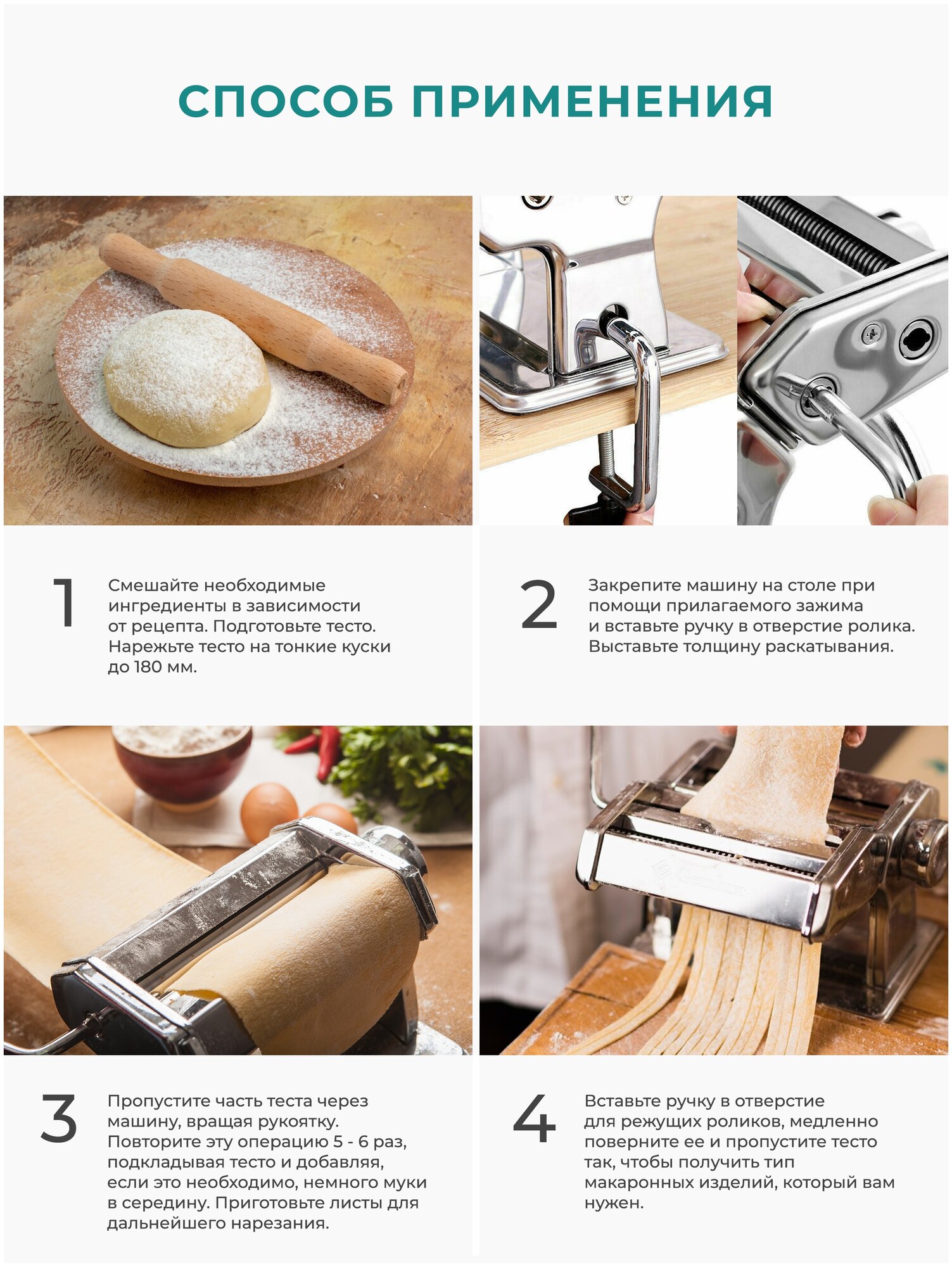 СПОСОБ ПРИМЕНЕНИЯ

1 Смешайте необходимые ингредиенты в зависимости от рецепта. Подготовьте тесто. Нарежьте тесто на тонкие куски до 180 мм.

2 Закрепите машину на столе при помощи прилагаемого зажима и вставьте ручку в отверстие ролика. Выставьте толщину раскатывания.

Gemlux

3 Пропустите часть теста через машину, вращая рукоятку. Повторите эту операцию 5 - 6 раз, подкладывая тесто и добавляя, если это необходимо, немного муки в середину. Приготовьте листы для дальнейшего нарезания.

4 Вставьте ручку в отверстие для режущих роликов, медленно поверните ее и пропустите тесто так, чтобы получить тип макаронных изделий, который вам нужен.