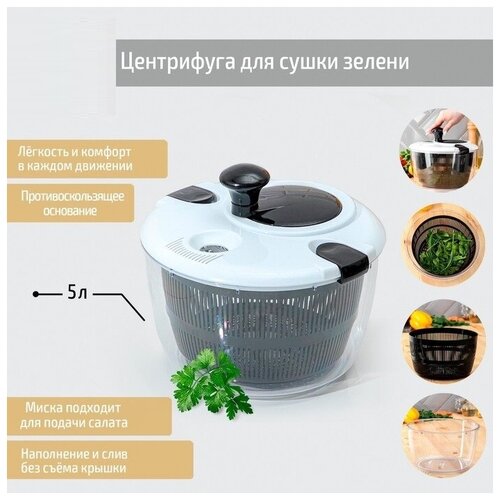 Центрифуга для сушки зелени

Лёгкость и комфорт в каждом движении

Противоскользящее основание

5л

Миска подходит для подачи салата

Наполнение и слив без съёма крышки