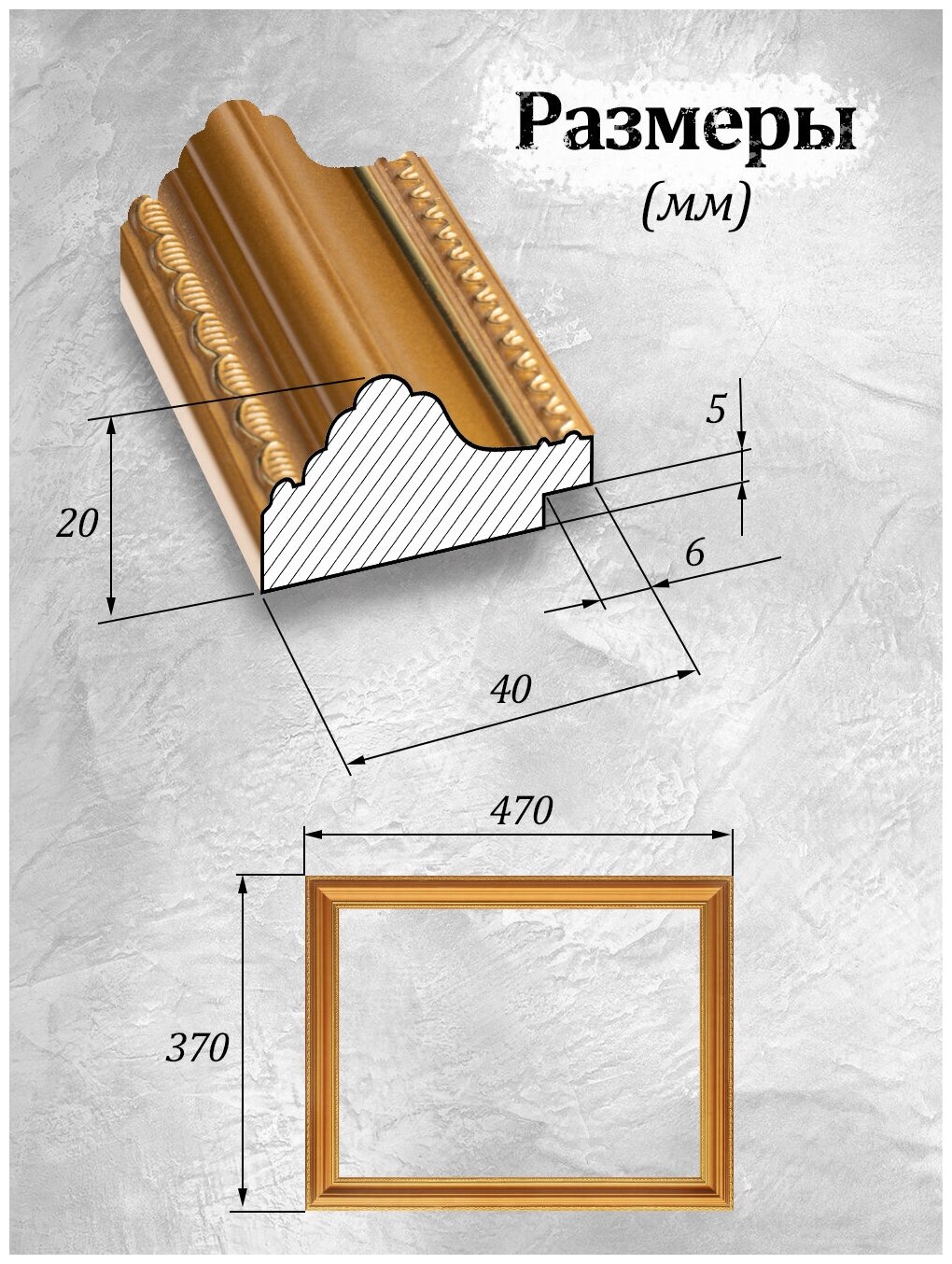 Размеры
(мм)

5

20

6

40

470

370