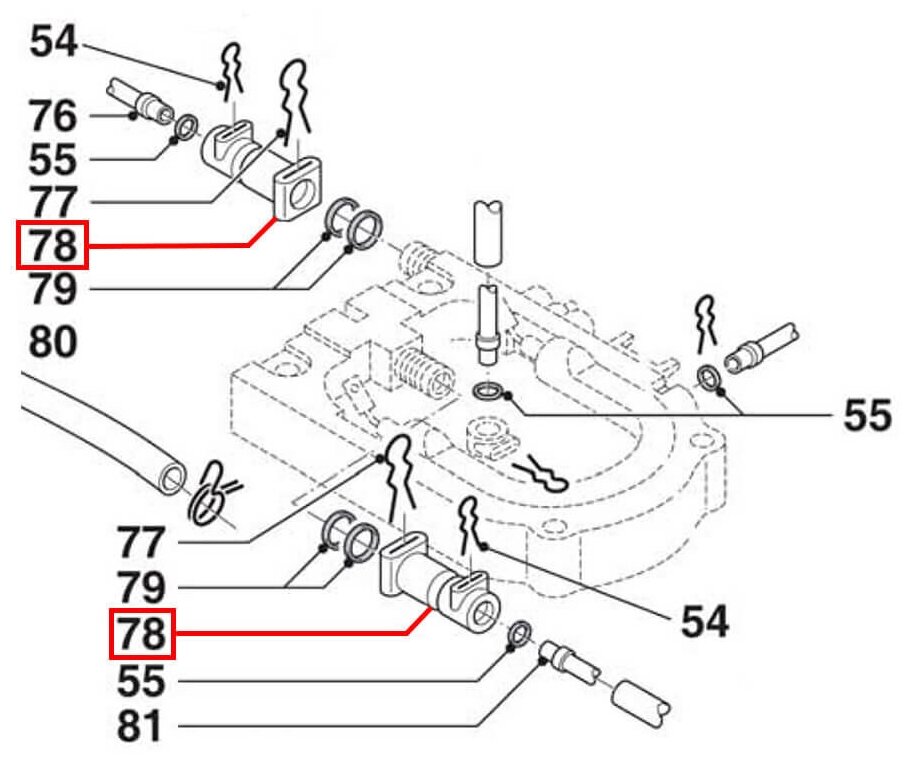 54
76
55
77
78
79
80
55
77
79
78
54
55
81