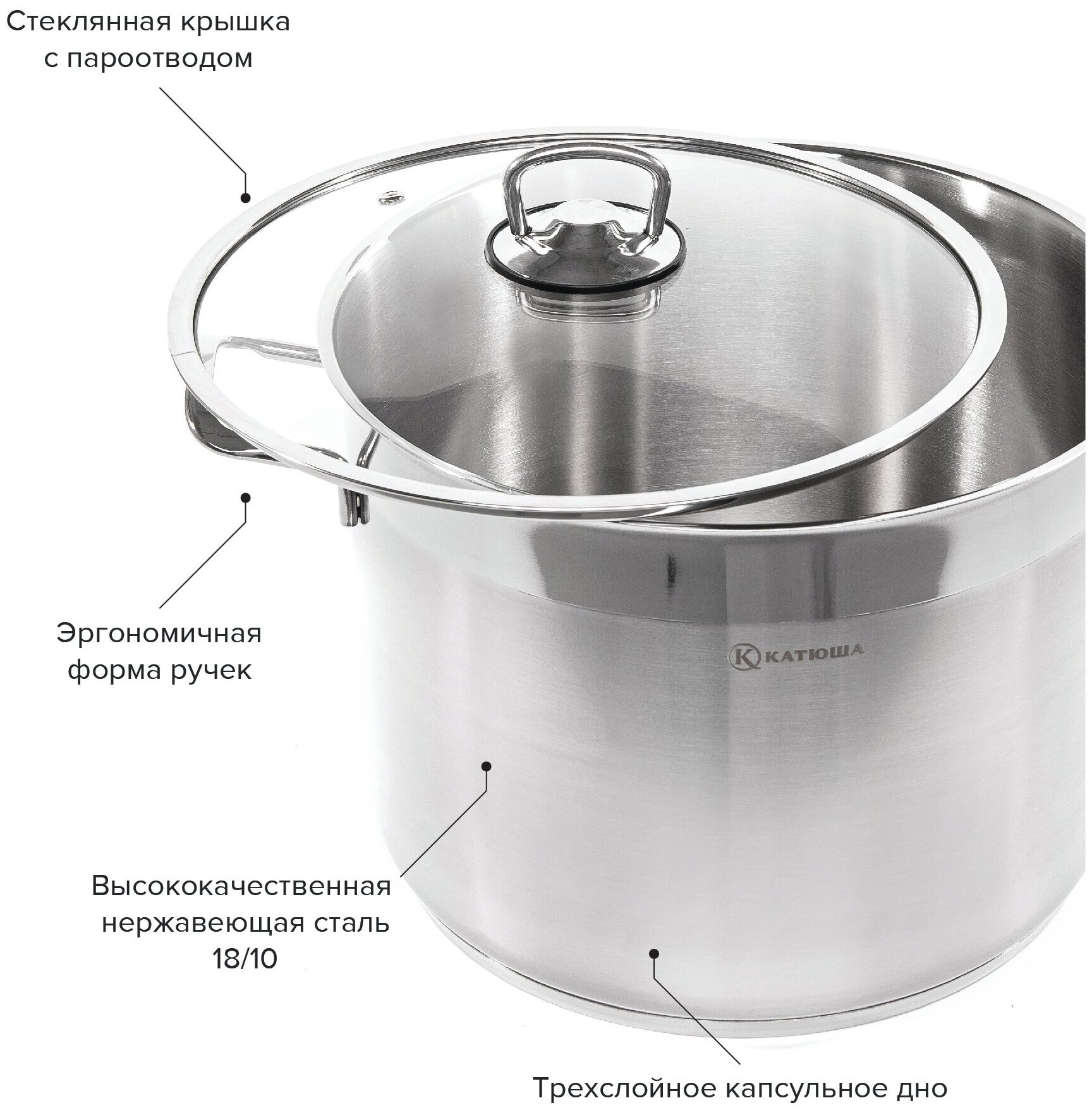 Стеклянная крышка с пароотводом

Эргономичная форма ручек

K КАТЮША

Высококачественная нержавеющая сталь 18/10

Трехслойное капсульное дно