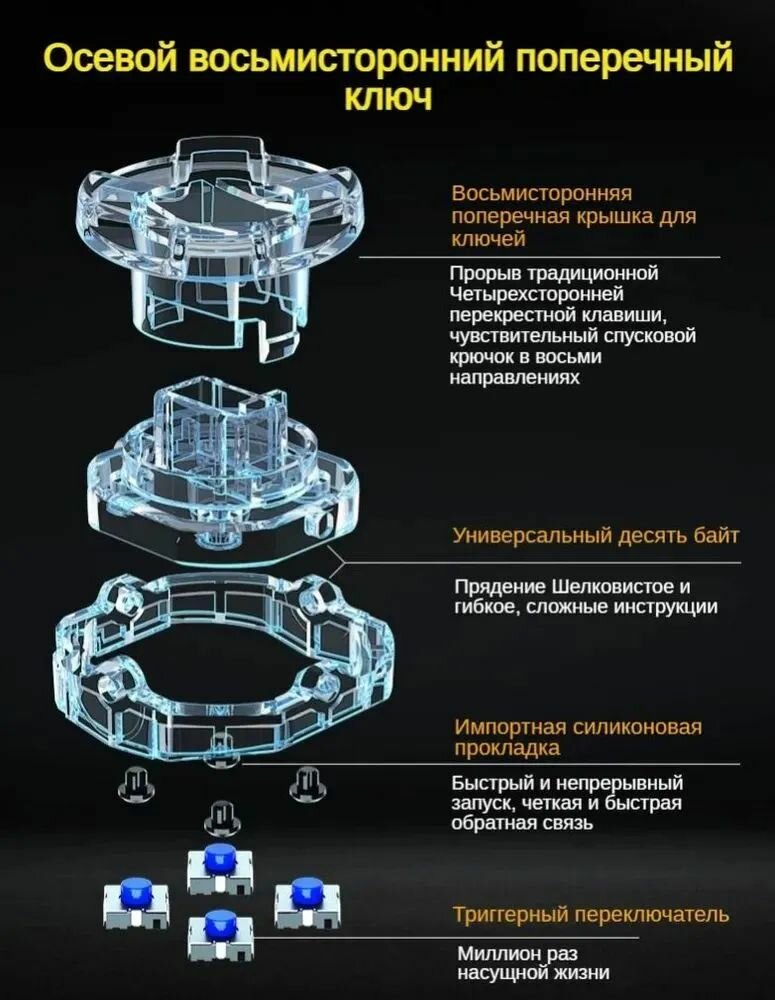 Осевой восьмисторонний поперечный ключ

Восьмисторонняя поперечная крышка для ключей

Прорыв традиционной Четырехсторонней перекрестной клавиши, чувствительный спусковой крючок в восьми направлениях

Универсальный десять байт

Прядение Шелковистое и гибкое, сложные инструкции

Импортная силиконовая прокладка

Быстрый и непрерывный запуск, четкая и быстрая обратная связь

Триггерный переключатель

Миллион раз насущной жизни