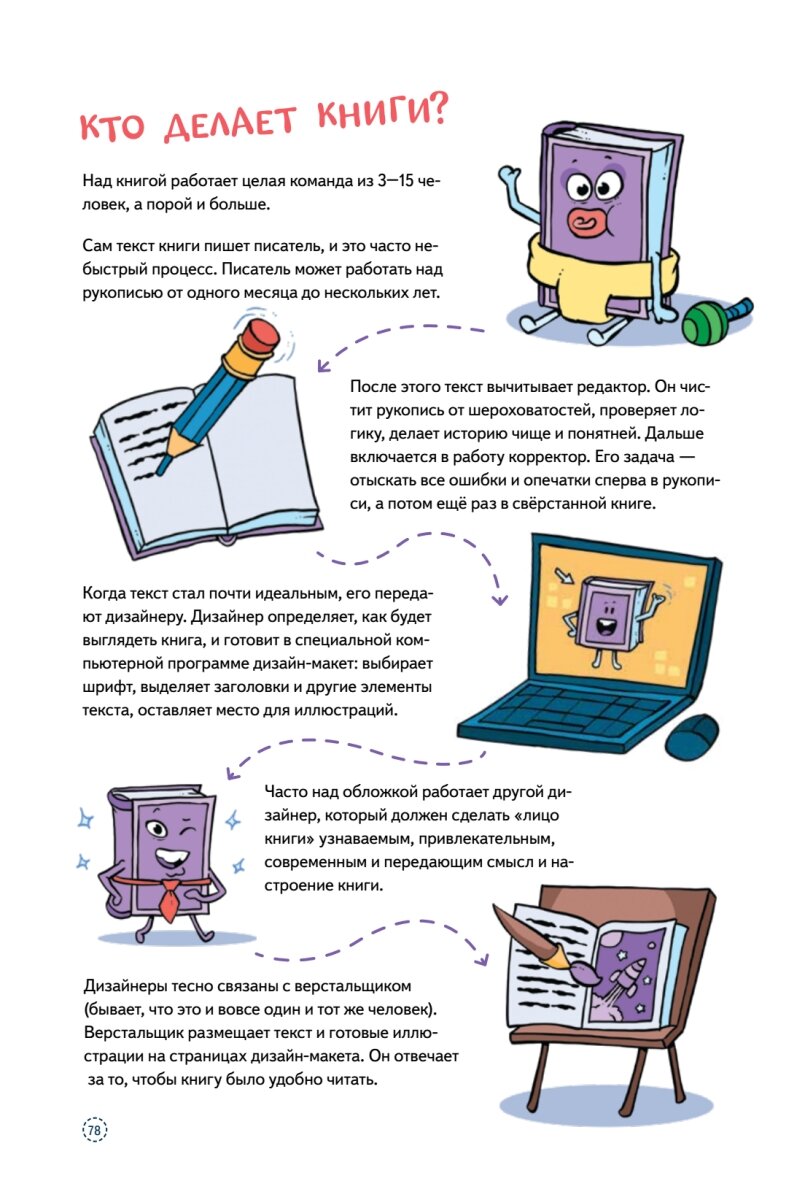 КТО ДЕЛАЕТ КНИГИ?

Над книгой работает целая команда из 3—15 человек, а порой и больше.

Сам текст книги пишет писатель, и это часто небыстрый процесс. Писатель может работать над рукописью от одного месяца до нескольких лет.

После этого текст вычитывает редактор. Он чистит рукопись от шероховатостей, проверяет логику, делает историю чище и понятней. Дальше включается в работу корректор. Его задача — отыскать все ошибки и опечатки сперва в рукописи, а потом ещё раз в свёрстанной книге.

Когда текст стал почти идеальным, его передают дизайнеру. Дизайнер определяет, как будет выглядеть книга, и готовит в специальной компьютерной программе дизайн-макет: выбирает шрифт, выделяет заголовки и другие элементы текста, оставляет место для иллюстраций.

Часто над обложкой работает другой дизайнер, который должен сделать «лицо книги» узнаваемым, привлекательным, современным и передающим смысл и настроение книги.

Дизайнеры тесно связаны с верстальщиком (бывает, что это и вовсе один и тот же человек). Верстальщик размещает текст и готовые иллюстрации на страницах дизайн-макета. Он отвечает за то, чтобы книгу было удобно читать.

78