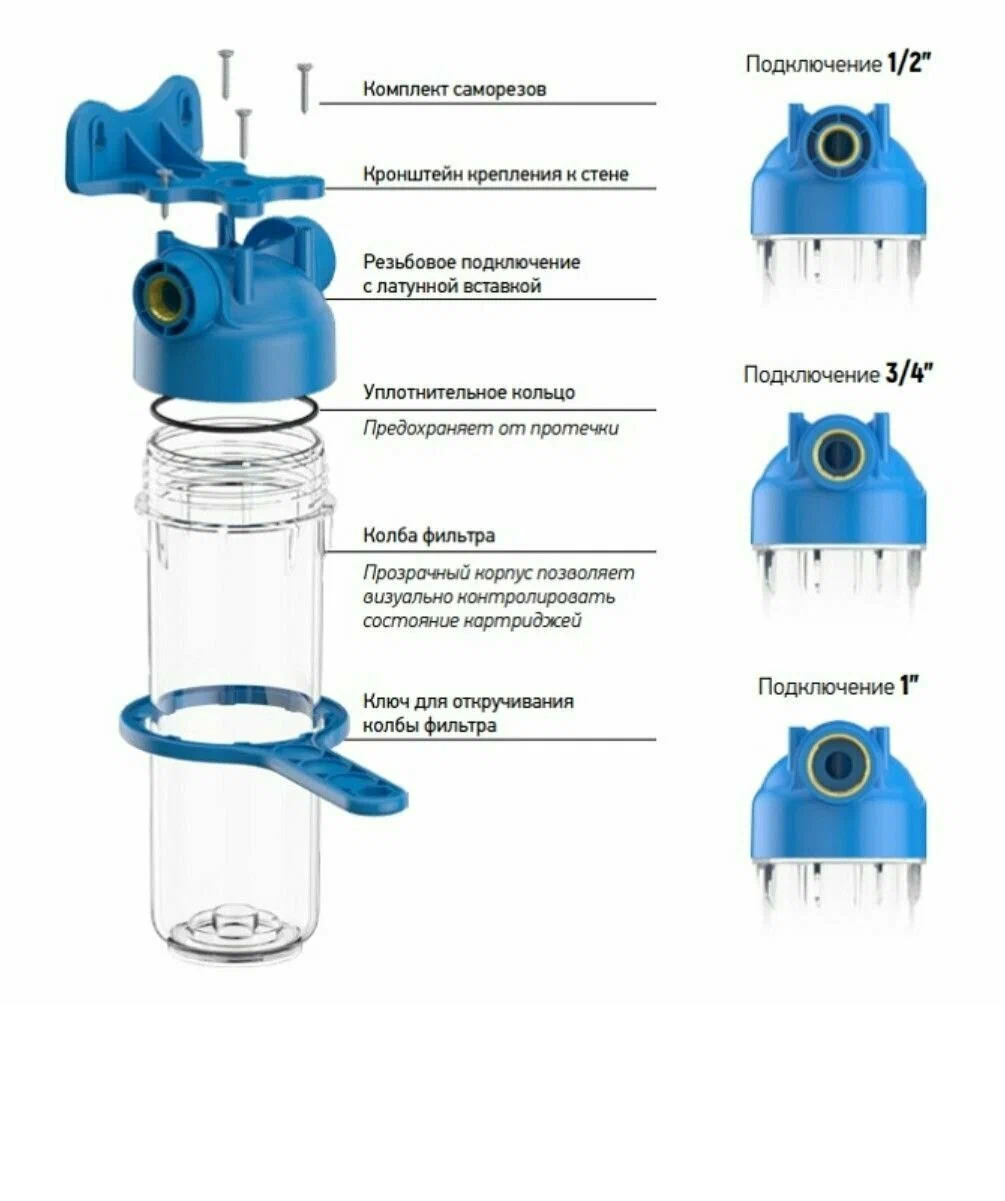 Комплект саморезов

Кронштейн крепления к стене

Резьбовое подключение с латунной вставкой

Уплотнительное кольцо

Предохраняет от протечки

Колба фильтра

Прозрачный корпус позволяет визуально контролировать состояние картриджей

Ключ для откручивания колбы фильтра

Подключение 1/2"

Подключение 3/4"

Подключение 1"