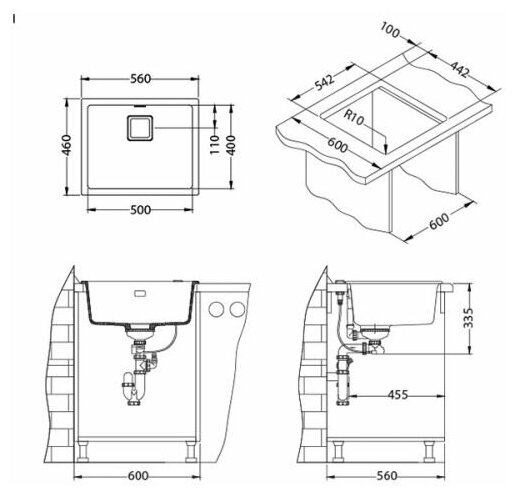 560
460
110
400
500
100
442
542
R10
600
600
335
455
600
560