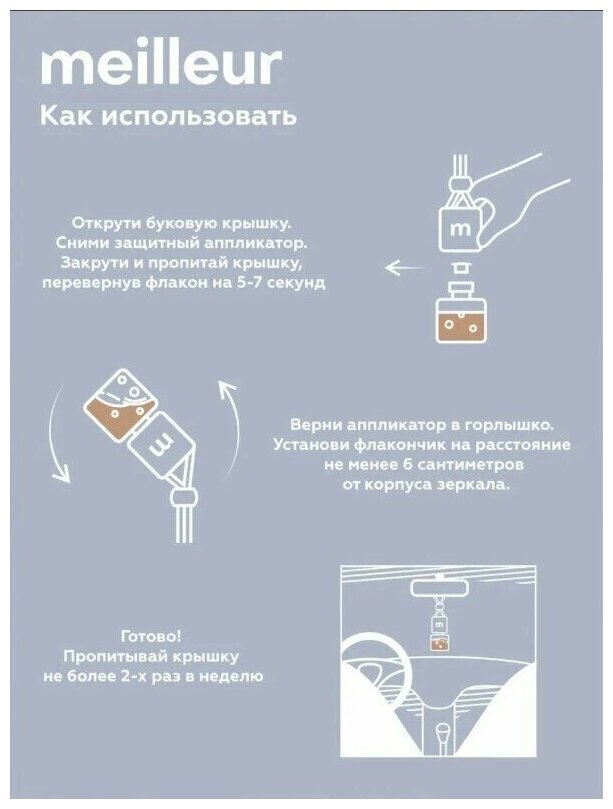 meilleur

Как использовать

Открути буковую крышку. Сними защитный аппликатор. Закрути и пропитай крышку, перевернув флакон на 5-7 секунд

m

m

Верни аппликатор в горлышко. Установи флакончик на расстояние не менее 6 сантиметров от корпуса зеркала.

Готово! Пропитывай крышку не более 2-х раз в неделю

m