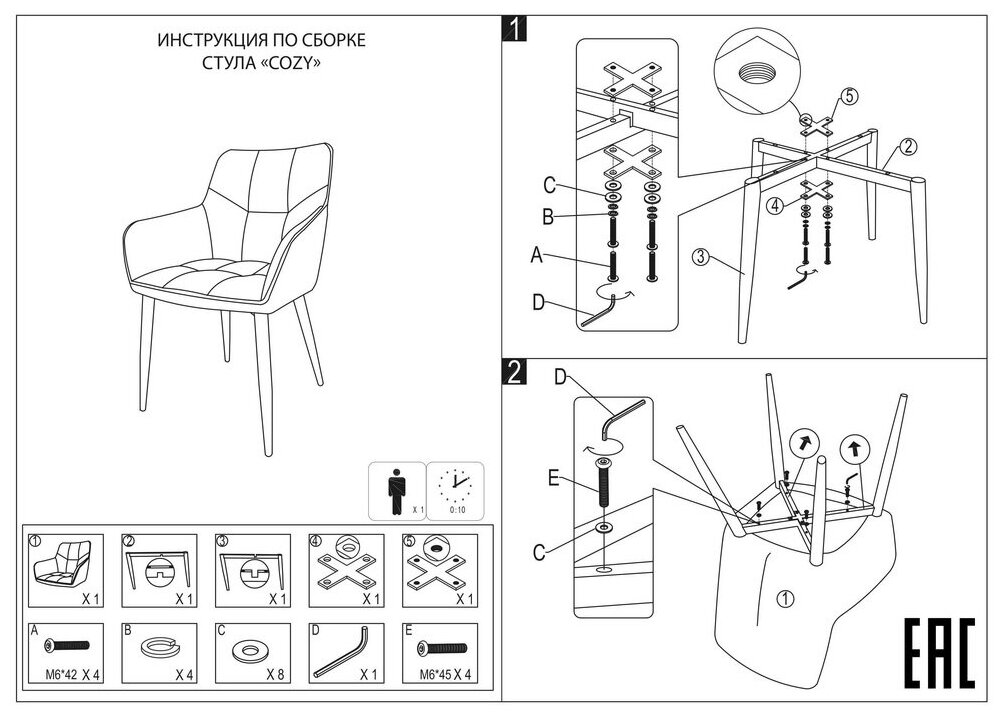 ИНСТРУКЦИЯ ПО СБОРКЕ
СТУЛА «COZY»

X 1
0:10

① X 1
② X 1
③ X 1
④ X 1
⑤ X 1
A M6*42 X 4
B X 4
C X 8
D X 1
E M6*45 X 4

1

C
B
A
D
⑤
②
④
③

2

D
E
C
①

EAC