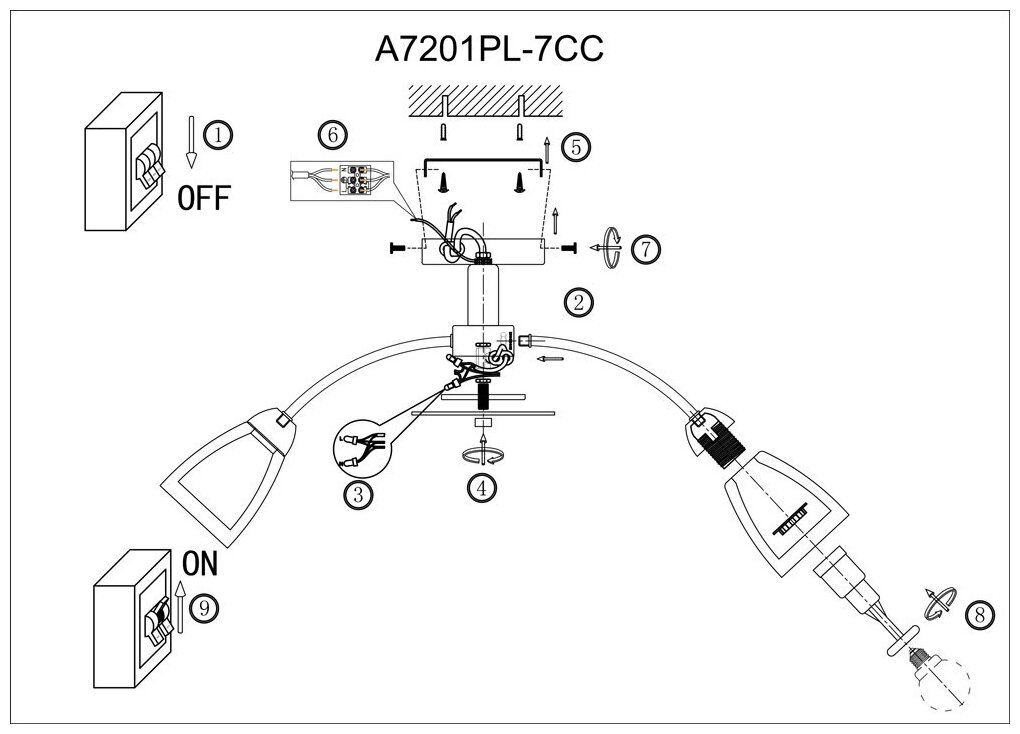 A7201PL-7CC

①
OFF
⑥
⑤
⑦
②
③
④
ON
⑨
⑧