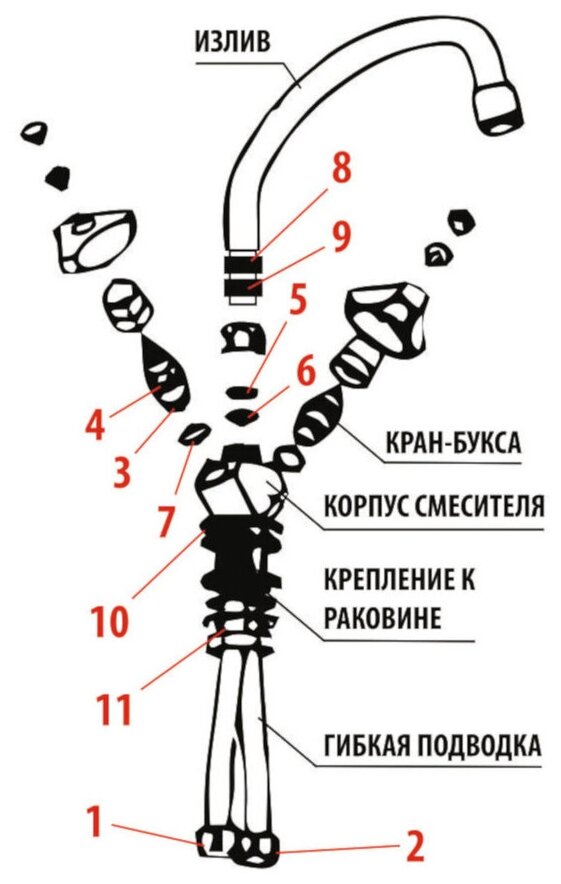 ИЗЛИВ

8

9

5

6

4

3

7

КРАН-БУКСА

КОРПУС СМЕСИТЕЛЯ

10

КРЕПЛЕНИЕ К РАКОВИНЕ

11

ГИБКАЯ ПОДВОДКА

1

2