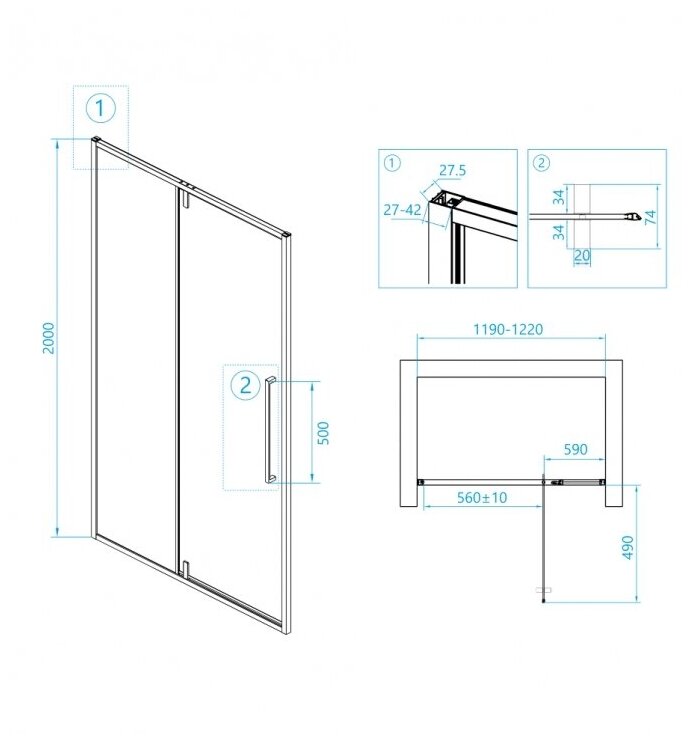 1
2000
2
500
1
27.5
27-42
2
34
34
74
20
1190-1220
590
560±10
490