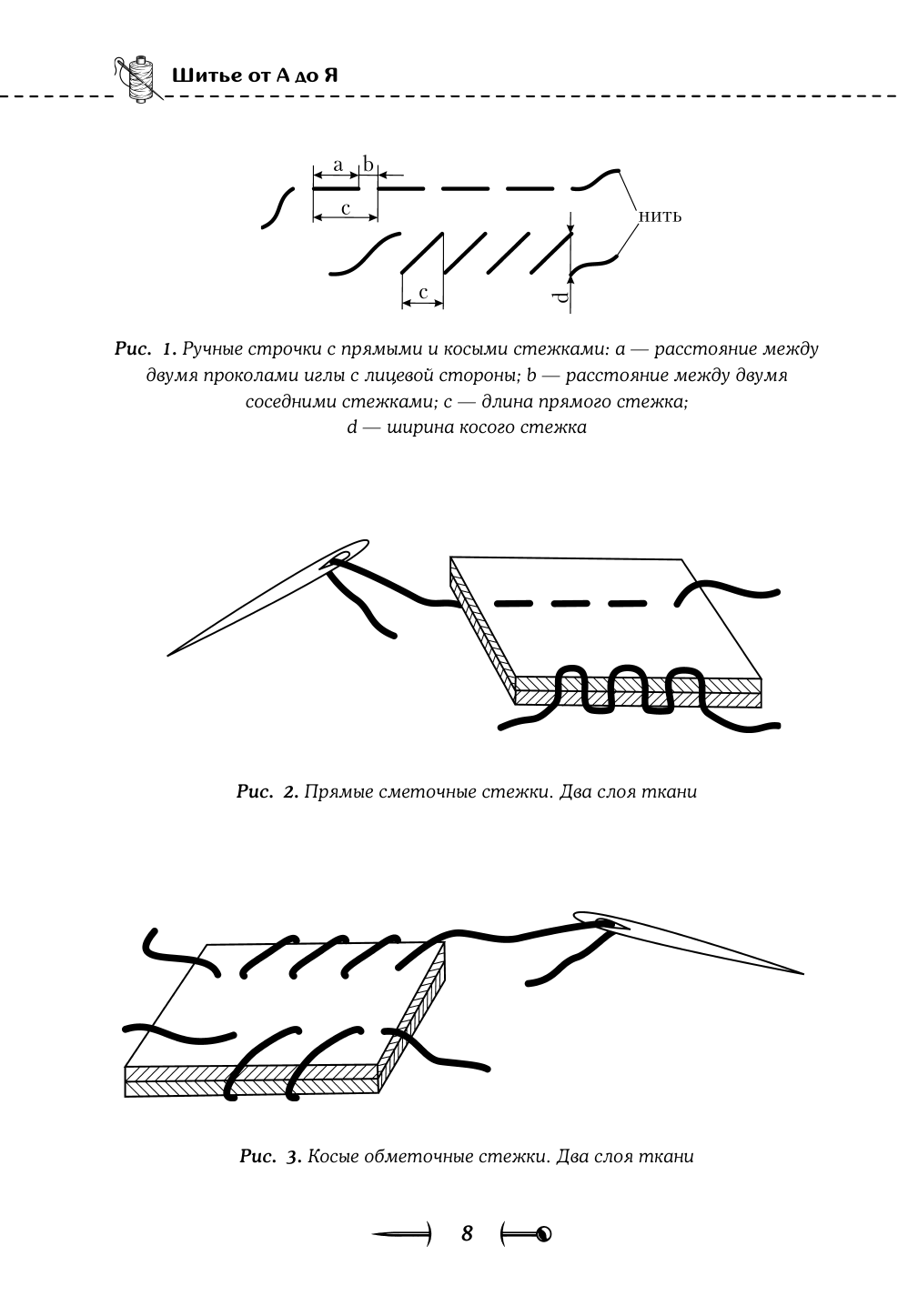 Шитье от А до Я

a b
c
нить
c
d

Рис. 1. Ручные строчки с прямыми и косыми стежками: a — расстояние между двумя проколами иглы с лицевой стороны; b — расстояние между двумя соседними стежками; c — длина прямого стежка; d — ширина косого стежка

Рис. 2. Прямые сметочные стежки. Два слоя ткани

Рис. 3. Косые обметочные стежки. Два слоя ткани

8