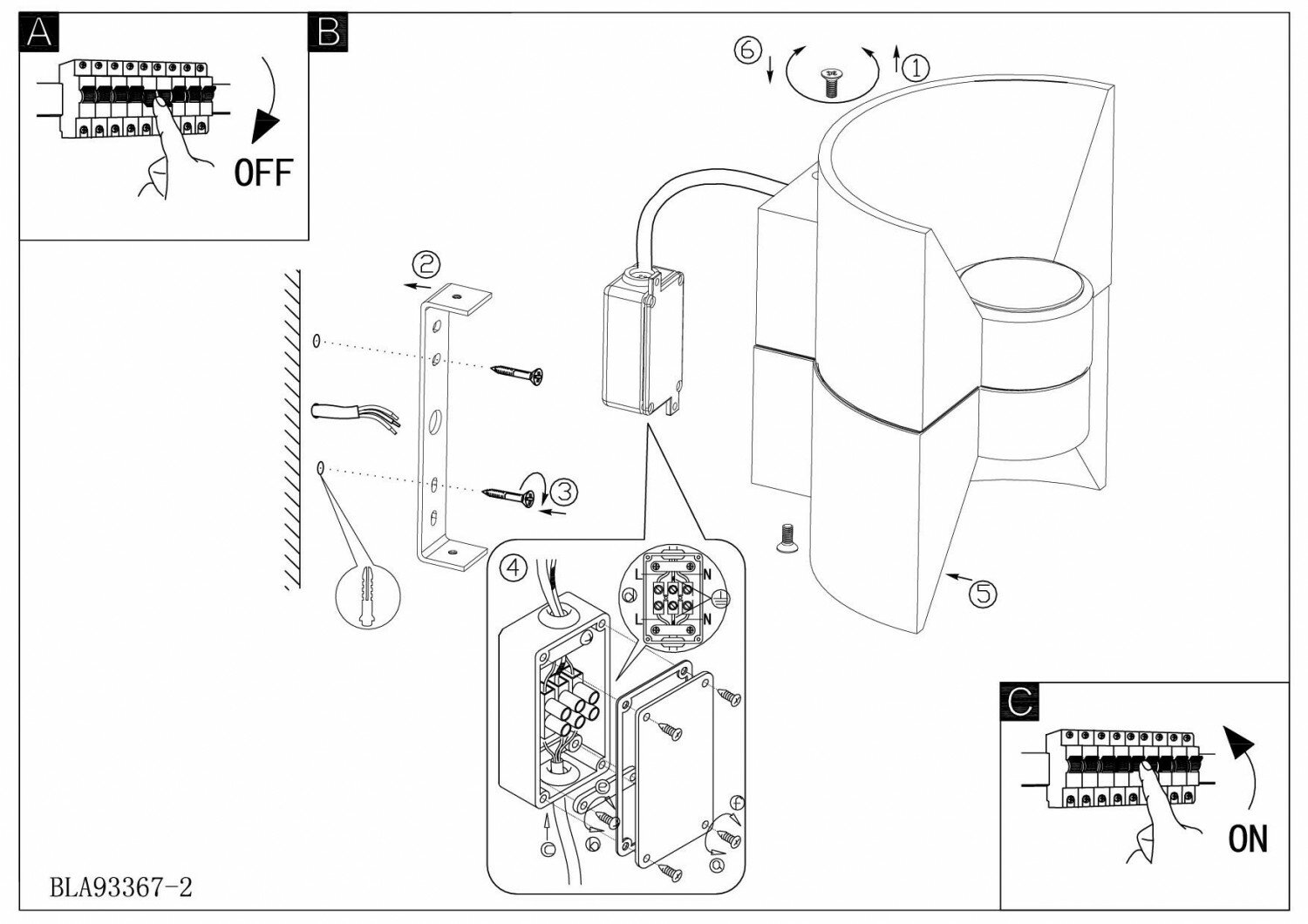 A

OFF

B

⑥ ①

②

③

④

L N

L N

ⓓ

ⓔ

ⓕ

ⓒ ⓑ ⓐ

⑤

C

ON

BLA93367-2