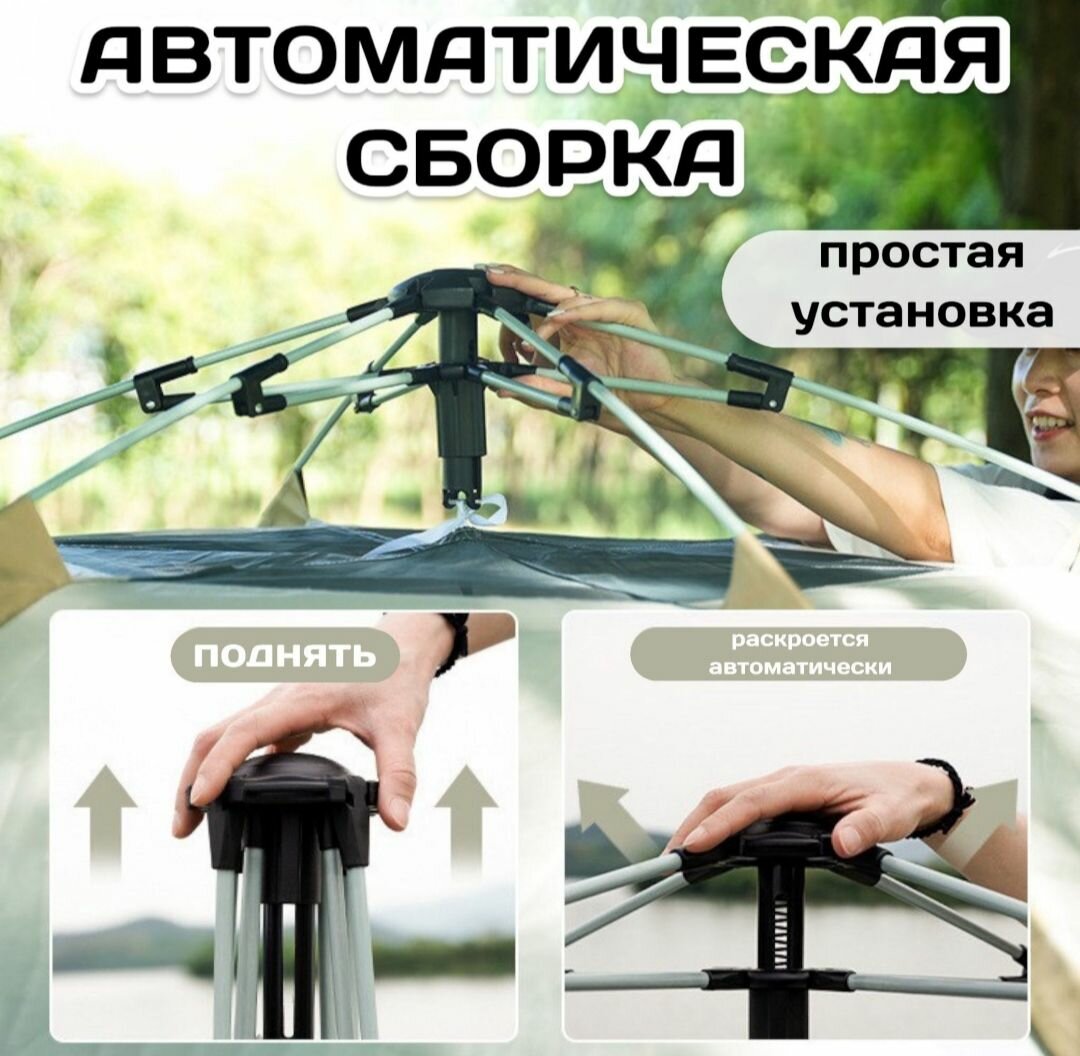 АВТОМАТИЧЕСКАЯ СБОРКА

простая установка

ПОДНЯТЬ

раскроется автоматически