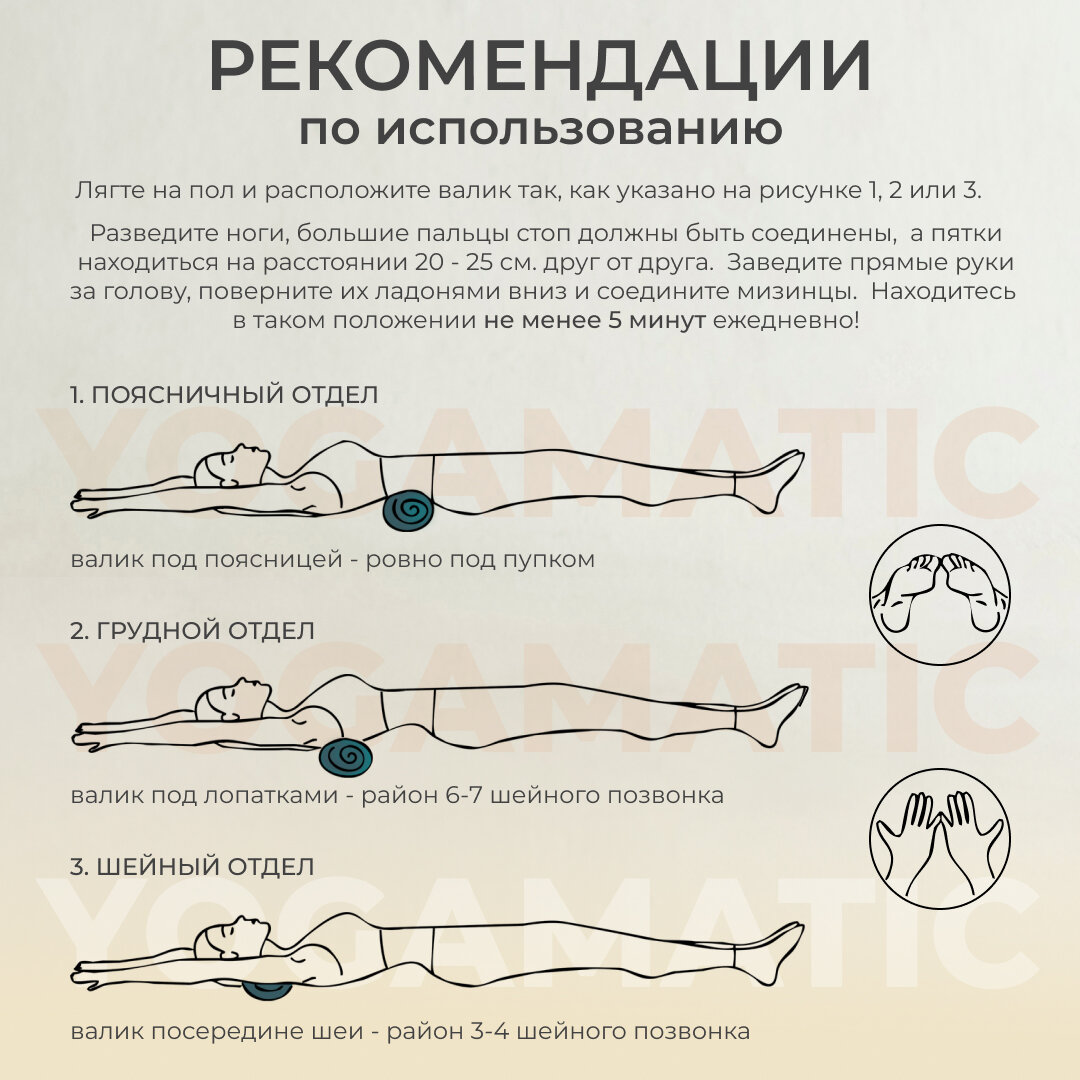 РЕКОМЕНДАЦИИ
по использованию

Лягте на пол и расположите валик так, как указано на рисунке 1, 2 или 3.

Разведите ноги, большие пальцы стоп должны быть соединены, а пятки находиться на расстоянии 20 - 25 см. друг от друга. Заведите прямые руки за голову, поверните их ладонями вниз и соедините мизинцы. Находитесь в таком положении не менее 5 минут ежедневно!

1. ПОЯСНИЧНЫЙ ОТДЕЛ

YOGAMATIC

валик под поясницей - ровно под пупком

2. ГРУДНОЙ ОТДЕЛ

YOGAMATIC

валик под лопатками - район 6-7 шейного позвонка

3. ШЕЙНЫЙ ОТДЕЛ

YOGAMATIC

валик посередине шеи - район 3-4 шейного позвонка