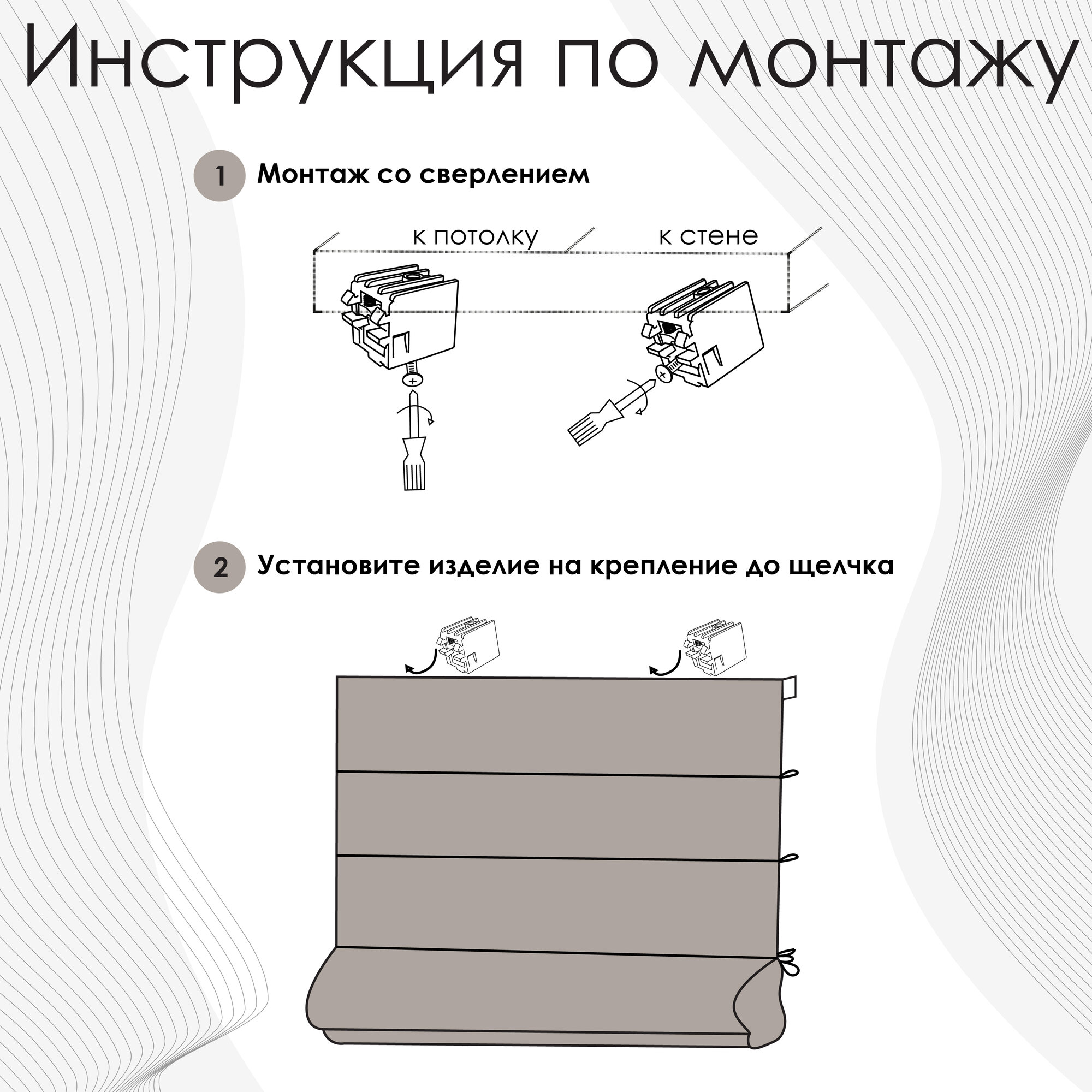 Инструкция по монтажу

1 Монтаж со сверлением

к потолку

к стене

2 Установите изделие на крепление до щелчка