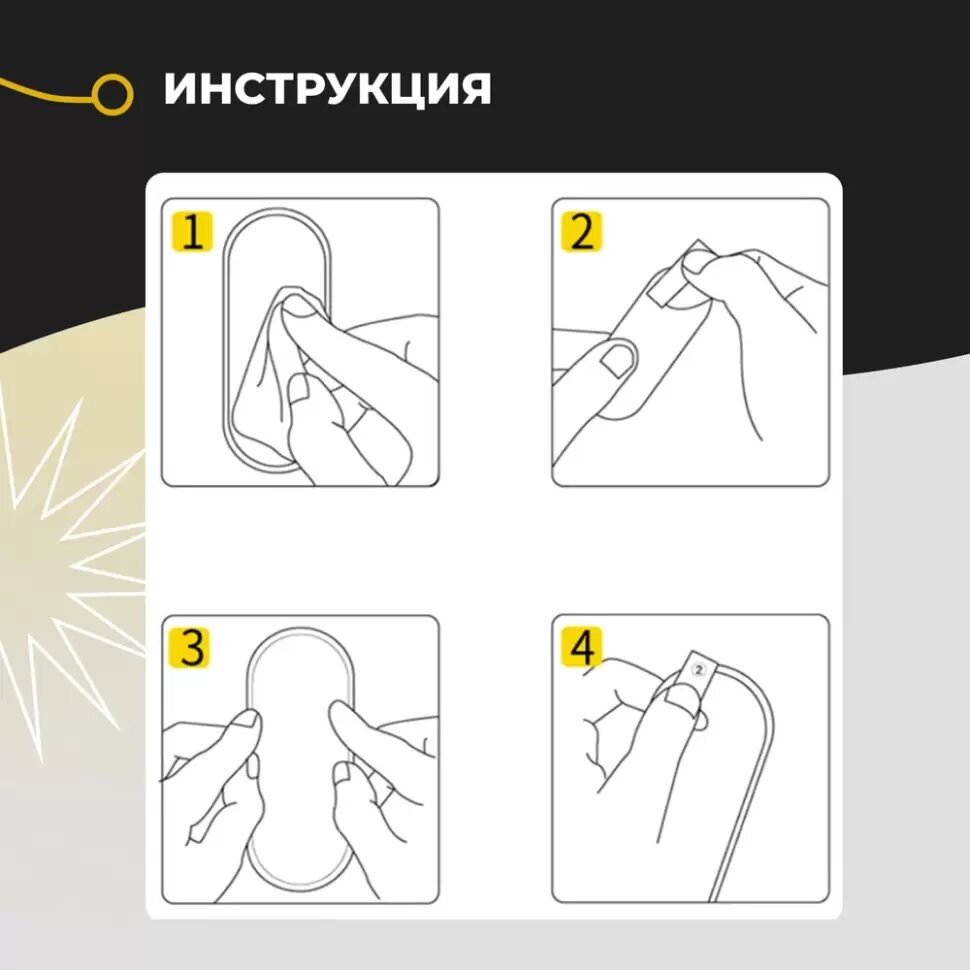 ИНСТРУКЦИЯ

1

2

3

4

②