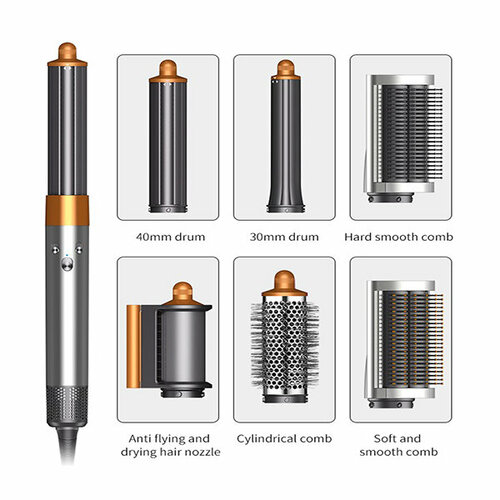 40mm drum

30mm drum

Hard smooth comb

Anti flying and drying hair nozzle

Cylindrical comb

Soft and smooth comb