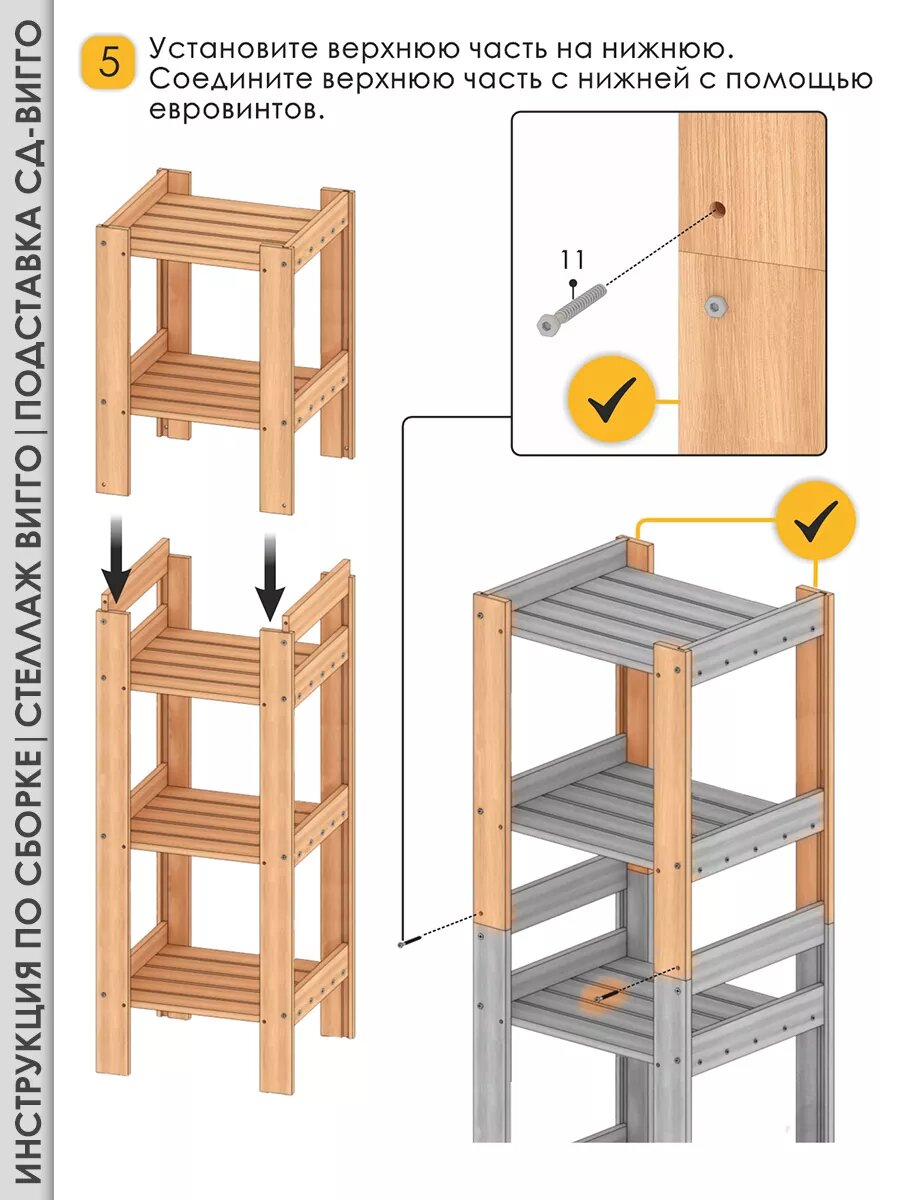 ИНСТРУКЦИЯ ПО СБОРКЕ | СТЕЛЛАЖ ВИГГО | ПОДСТАВКА СД-ВИГГО

5 Установите верхнюю часть на нижнюю. Соедините верхнюю часть с нижней с помощью евровинтов.

11