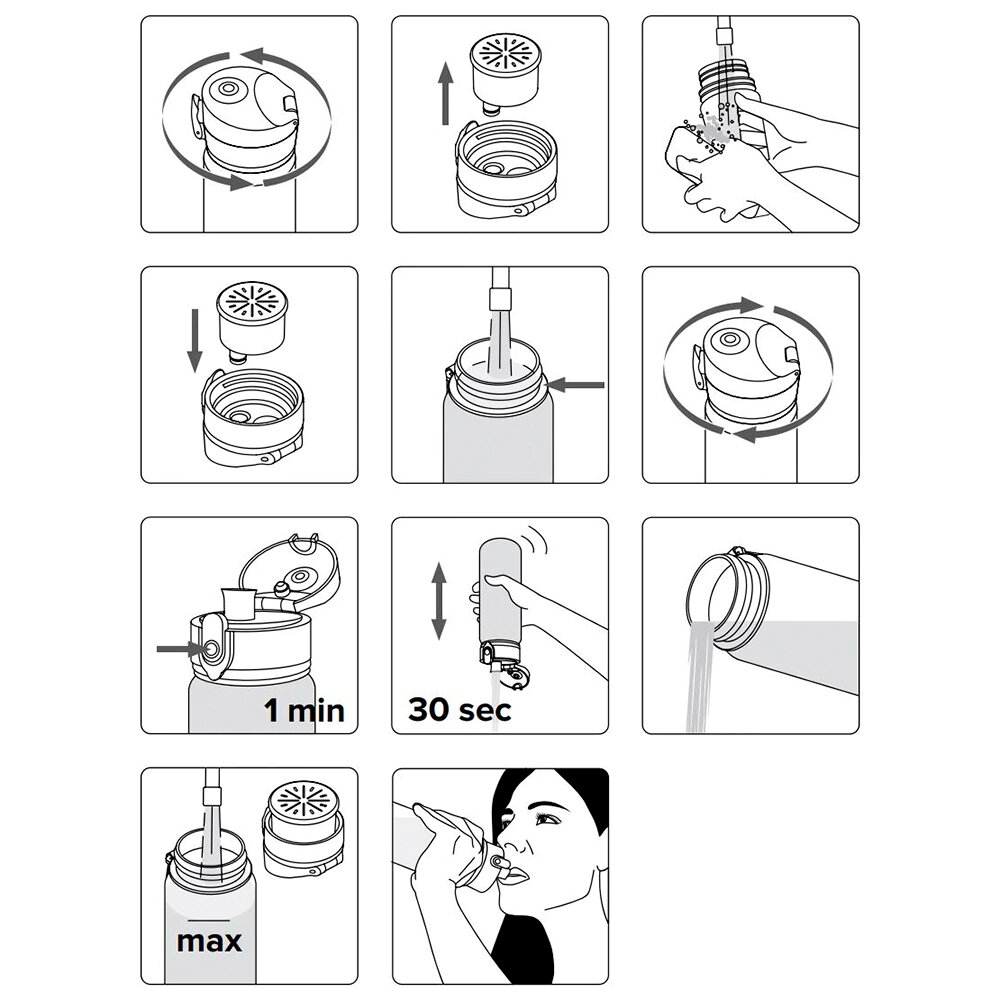 1 min

30 sec

max