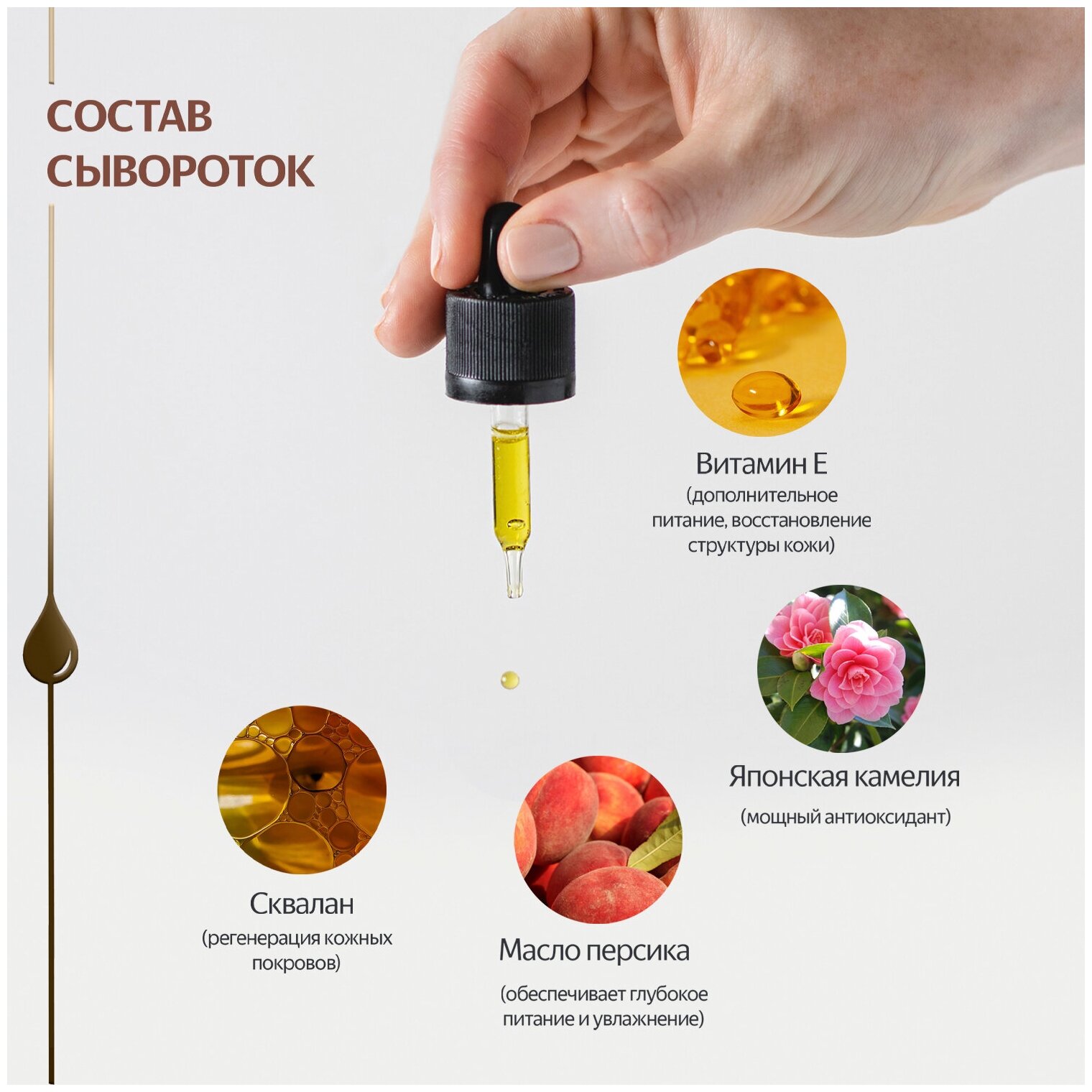 СОСТАВ СЫВОРОТОК

Витамин Е
(дополнительное питание, восстановление структуры кожи)

Японская камелия
(мощный антиоксидант)

Сквалан
(регенерация кожных покровов)

Масло персика
(обеспечивает глубокое питание и увлажнение)