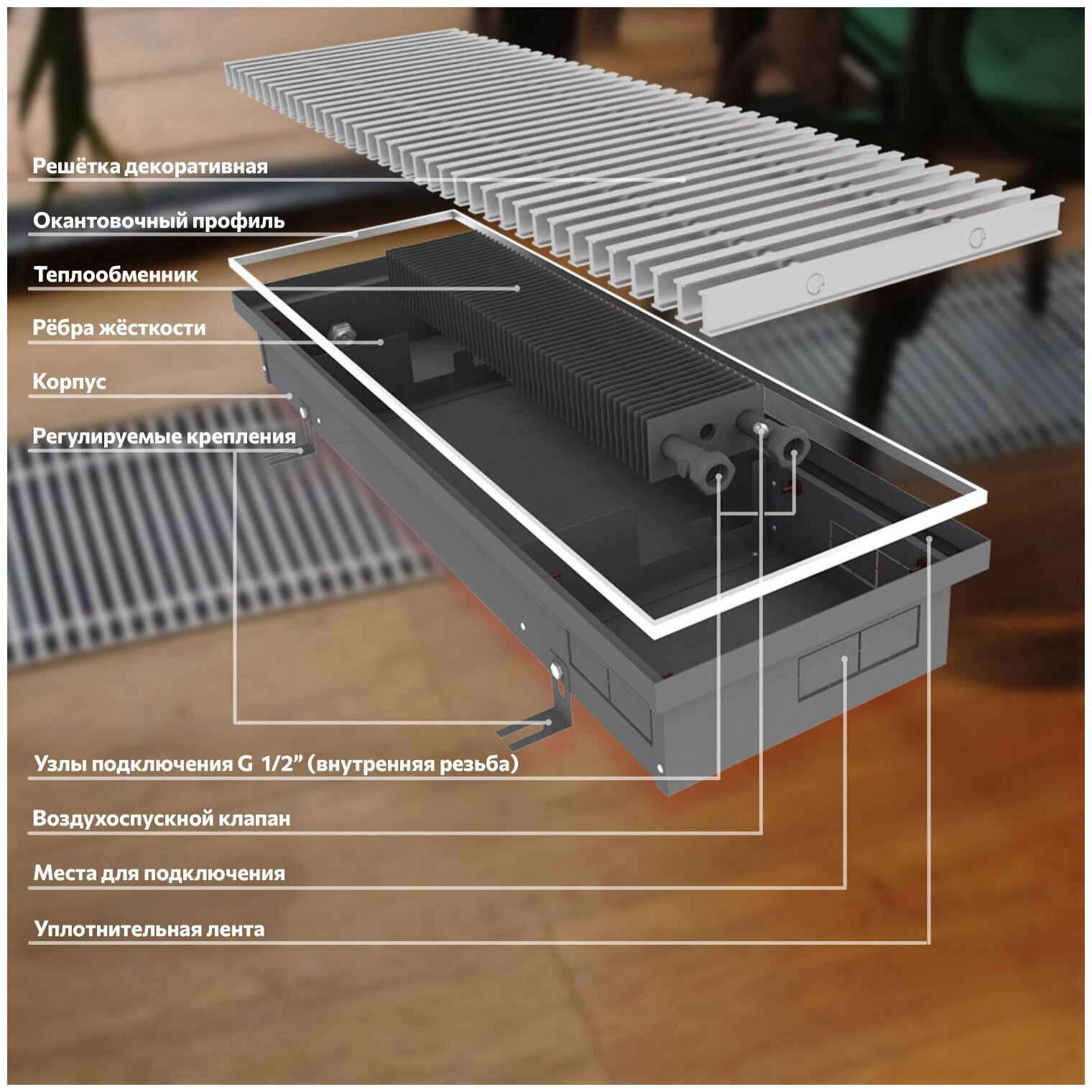 Решётка декоративная

Окантовочный профиль

Теплообменник

Рёбра жёсткости

Корпус

Регулируемые крепления

Узлы подключения G 1/2” (внутренняя резьба)

Воздухоспускной клапан

Места для подключения

Уплотнительная лента