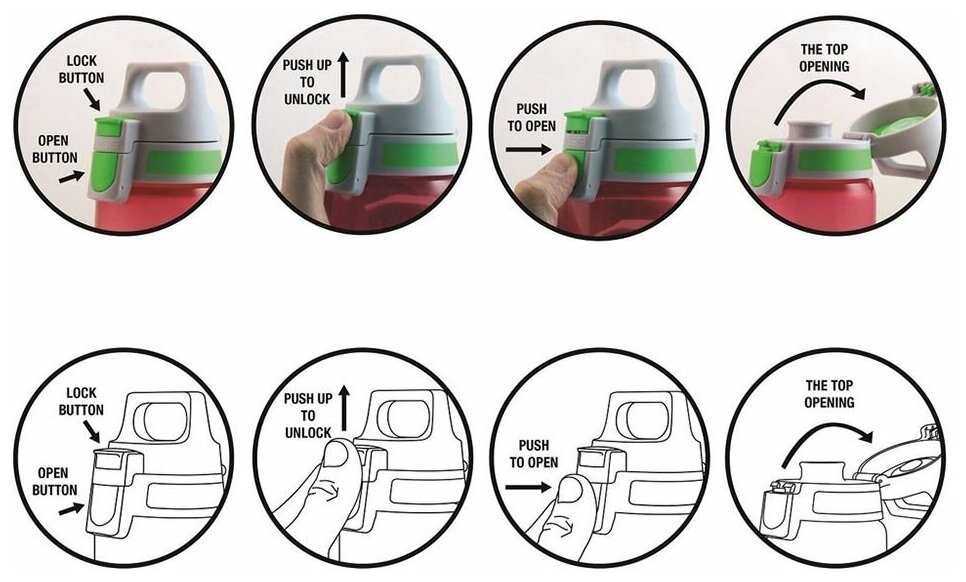 LOCK BUTTON

OPEN BUTTON

PUSH UP TO UNLOCK

PUSH TO OPEN

THE TOP OPENING

LOCK BUTTON

OPEN BUTTON

PUSH UP TO UNLOCK

PUSH TO OPEN

THE TOP OPENING