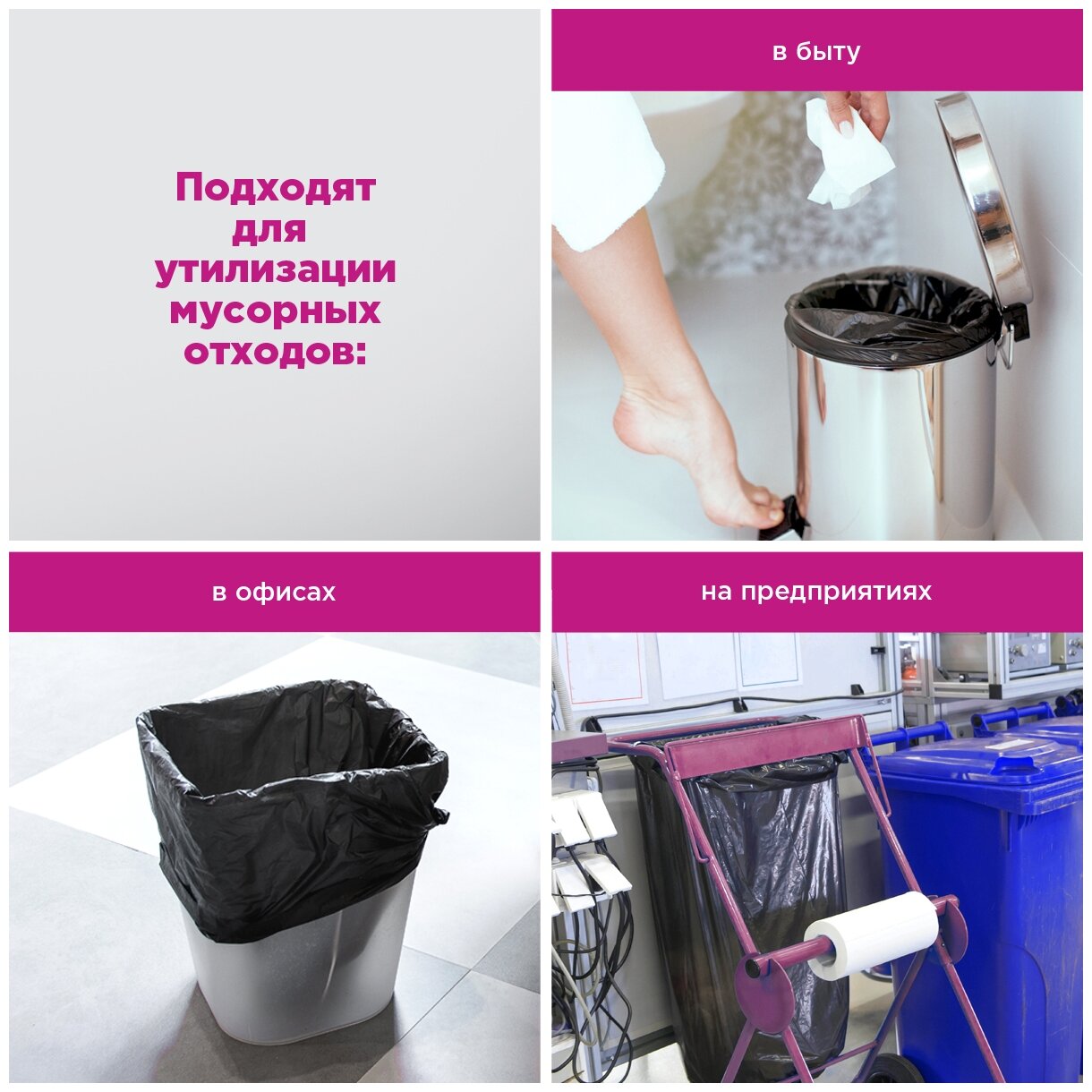 Подходят для утилизации мусорных отходов:

в быту

в офисах

на предприятиях