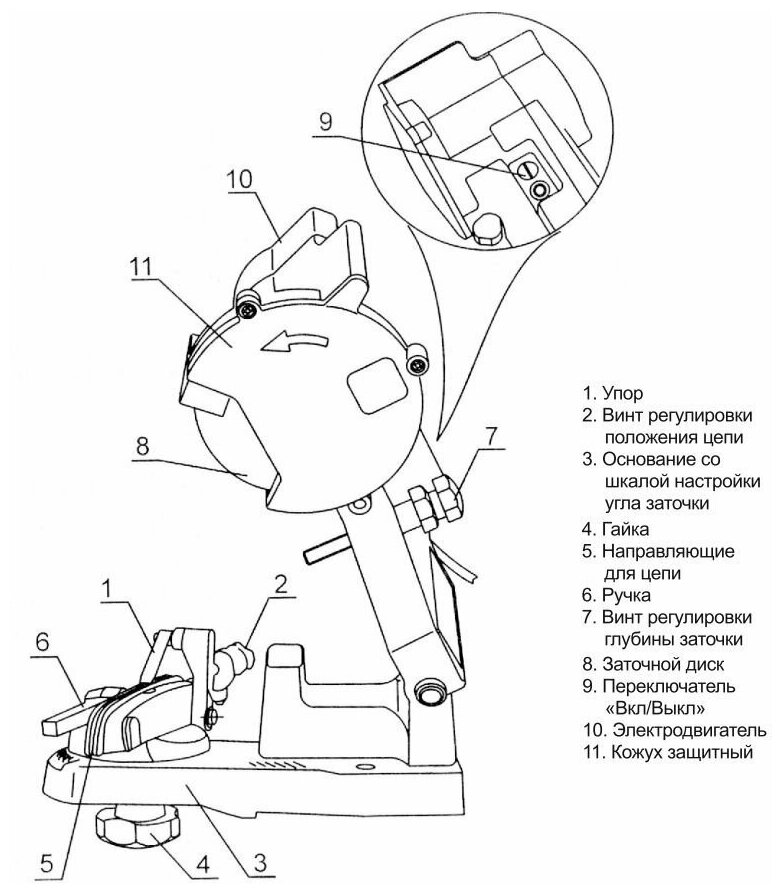 9

10

11

8

7

1

2

6

5

4

3

1. Упор
2. Винт регулировки положения цепи
3. Основание со шкалой настройки угла заточки
4. Гайка
5. Направляющие для цепи
6. Ручка
7. Винт регулировки глубины заточки
8. Заточной диск
9. Переключатель «Вкл/Выкл»
10. Электродвигатель
11. Кожух защитный