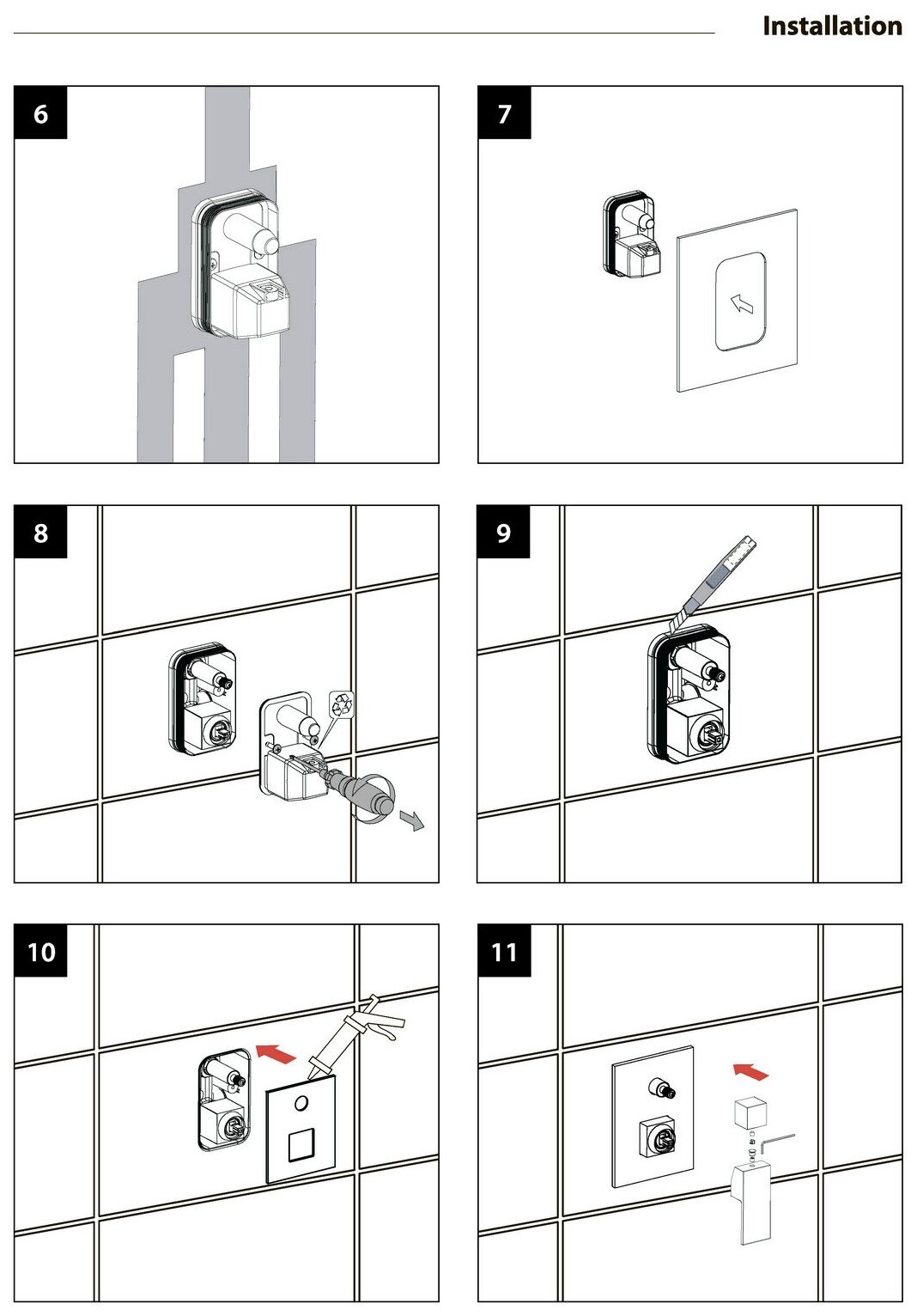 Installation

6

7

8

9

10

11