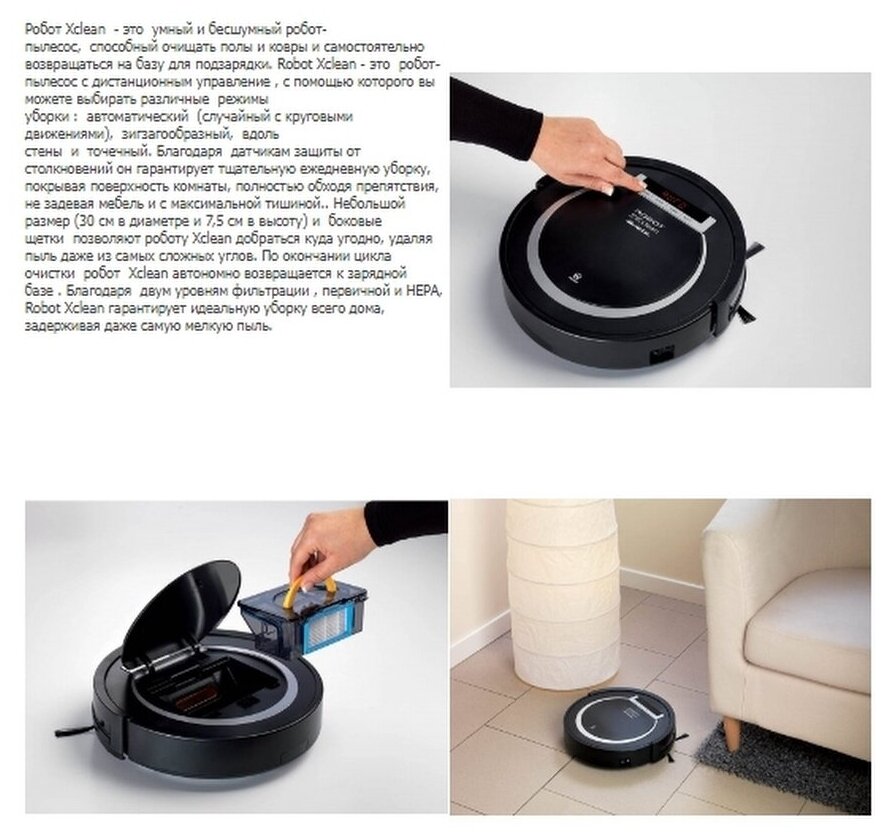 Робот Xclean - это умный и бесшумный робот-пылесос, способный очищать полы и ковры и самостоятельно возвращаться на базу для подзарядки. Robot Xclean - это робот-пылесос с дистанционным управление , с помощью которого вы можете выбирать различные режимы уборки : автоматический (случайный с круговыми движениями), зигзагообразный, вдоль стены и точечный. Благодаря датчикам защиты от столкновений он гарантирует тщательную ежедневную уборку, покрывая поверхность комнаты, полностью обходя препятствия, не задевая мебель и с максимальной тишиной.. Небольшой размер (30 см в диаметре и 7,5 см в высоту) и боковые щетки позволяют роботу Xclean добраться куда угодно, удаляя пыль даже из самых сложных углов. По окончании цикла очистки робот Xclean автономно возвращается к зарядной базе . Благодаря двум уровням фильтрации , первичной и HEPA, Robot Xclean гарантирует идеальную уборку всего дома, задерживая даже самую мелкую пыль.

ROBOT
XCLEAN