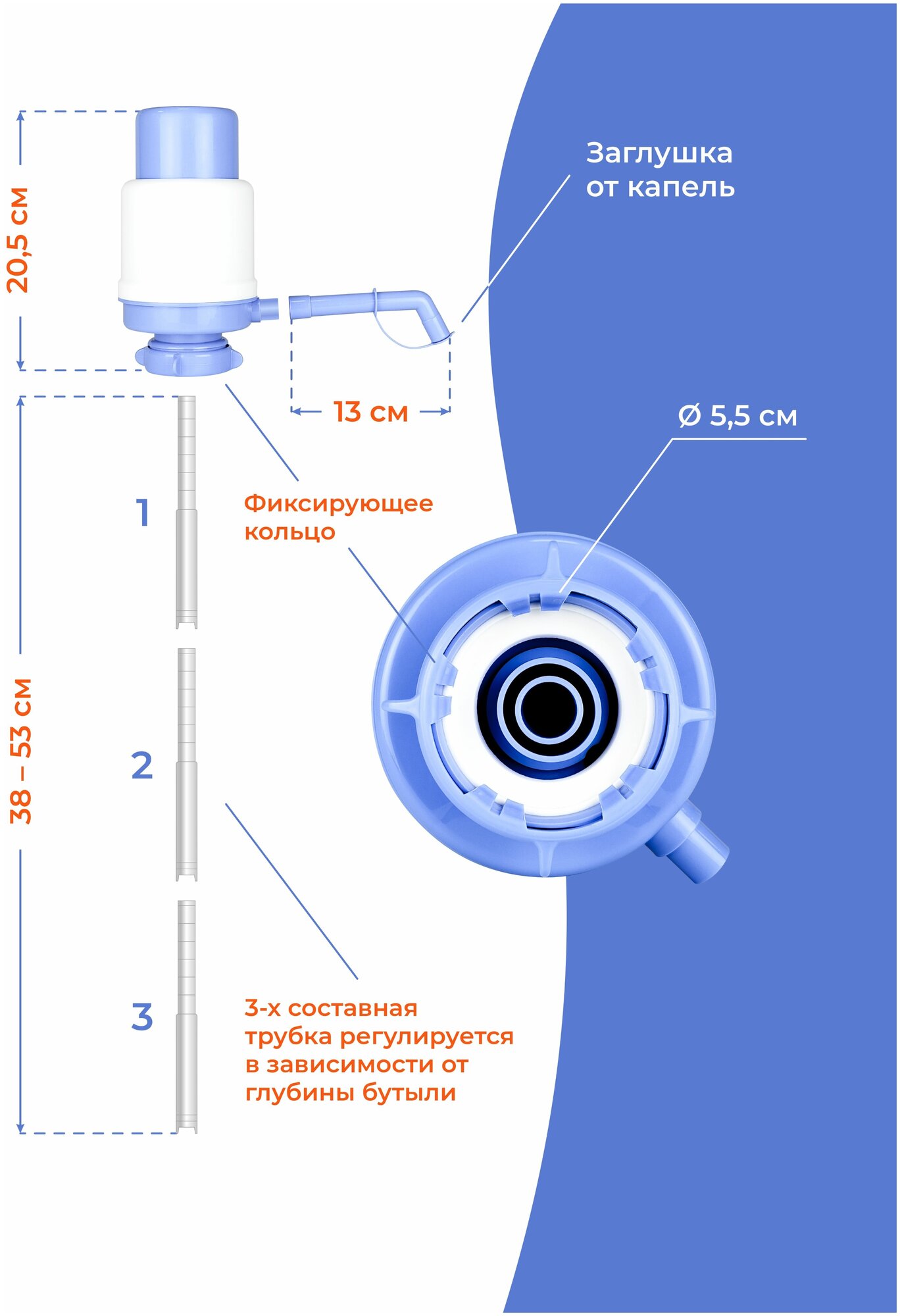 20,5 см

Заглушка от капель

13 см

Ø 5,5 см

1

Фиксирующее кольцо

38 – 53 см

2

3

3-х составная трубка регулируется в зависимости от глубины бутыли