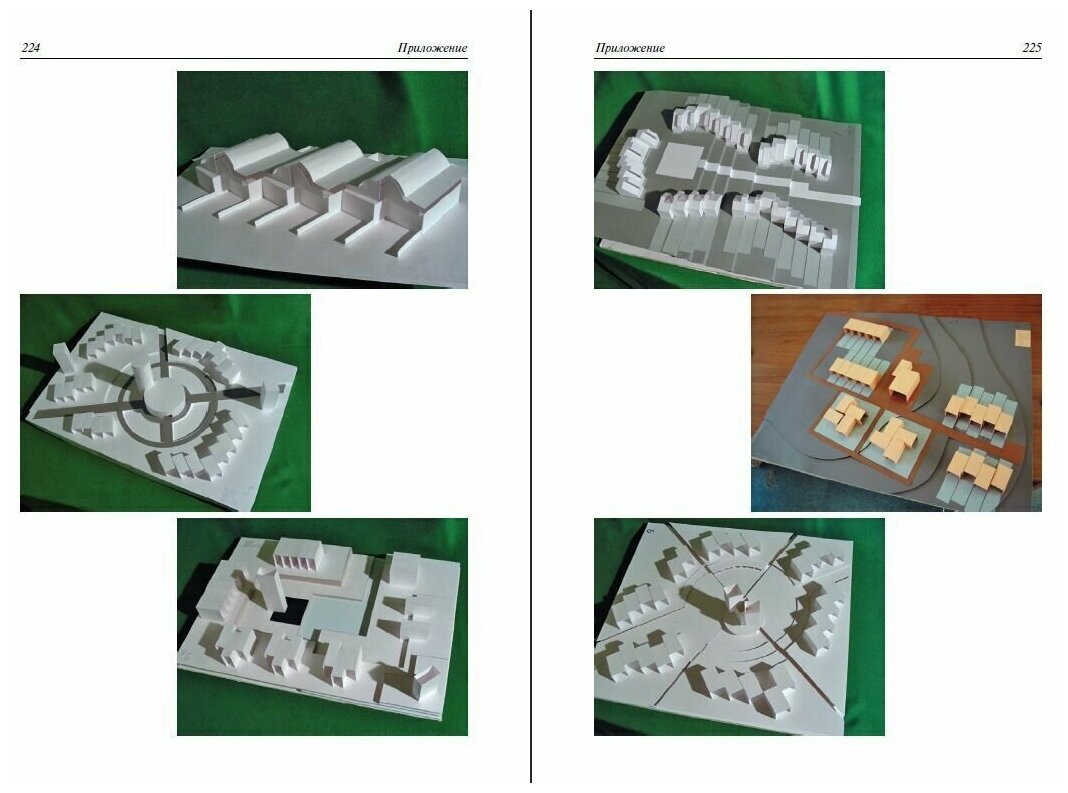 224

Приложение

Приложение

225