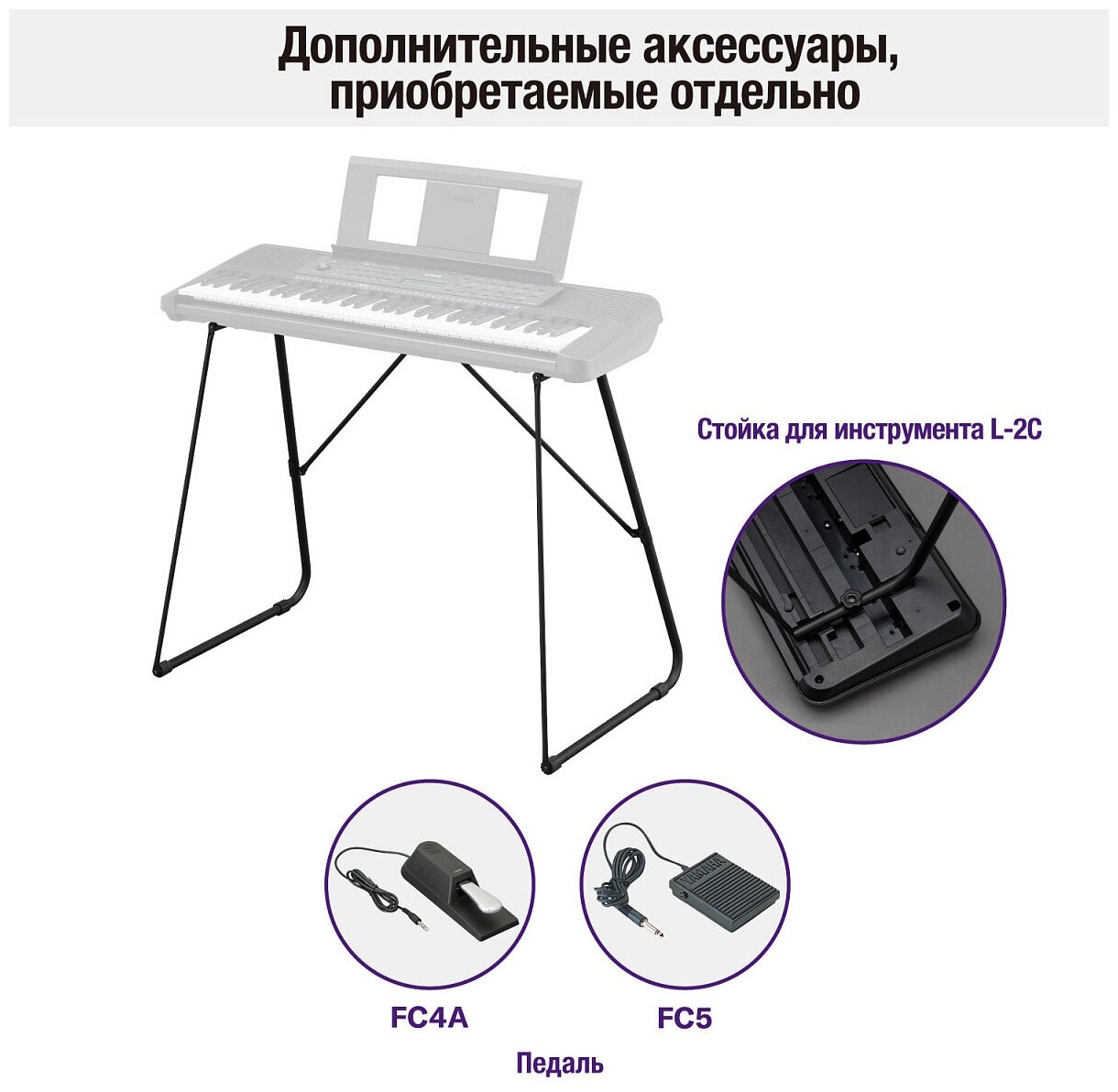 Дополнительные аксессуары, приобретаемые отдельно

Стойка для инструмента L-2C

FC4A

FC5

Педаль