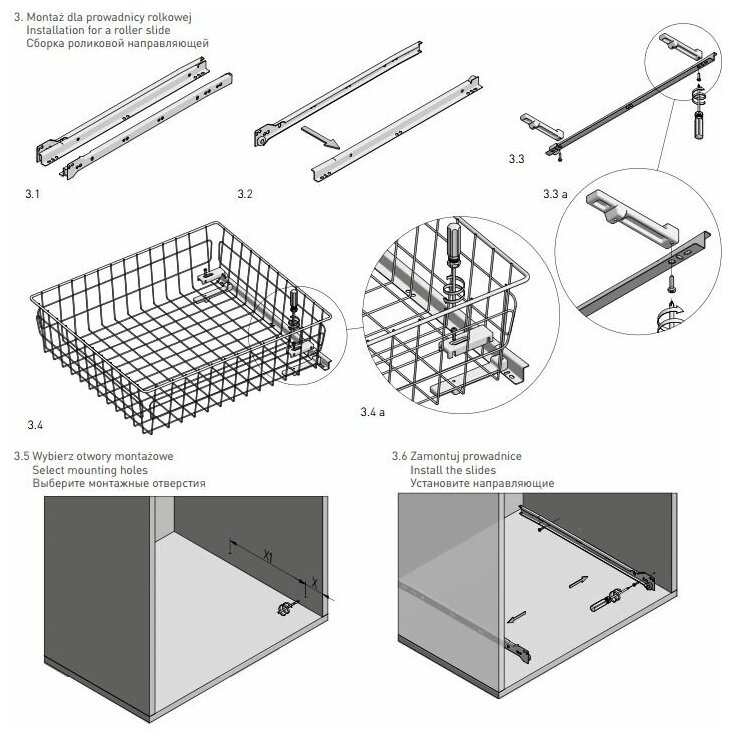 3. Montaż dla prowadnicy rolkowej
Installation for a roller slide
Сборка роликовой направляющей

3.1

3.2

3.3

3.3 a

3.4

3.4 a

3.5 Wybierz otwory montażowe
Select mounting holes
Выберите монтажные отверстия

X1

X

3.6 Zamontuj prowadnice
Install the slides
Установите направляющие