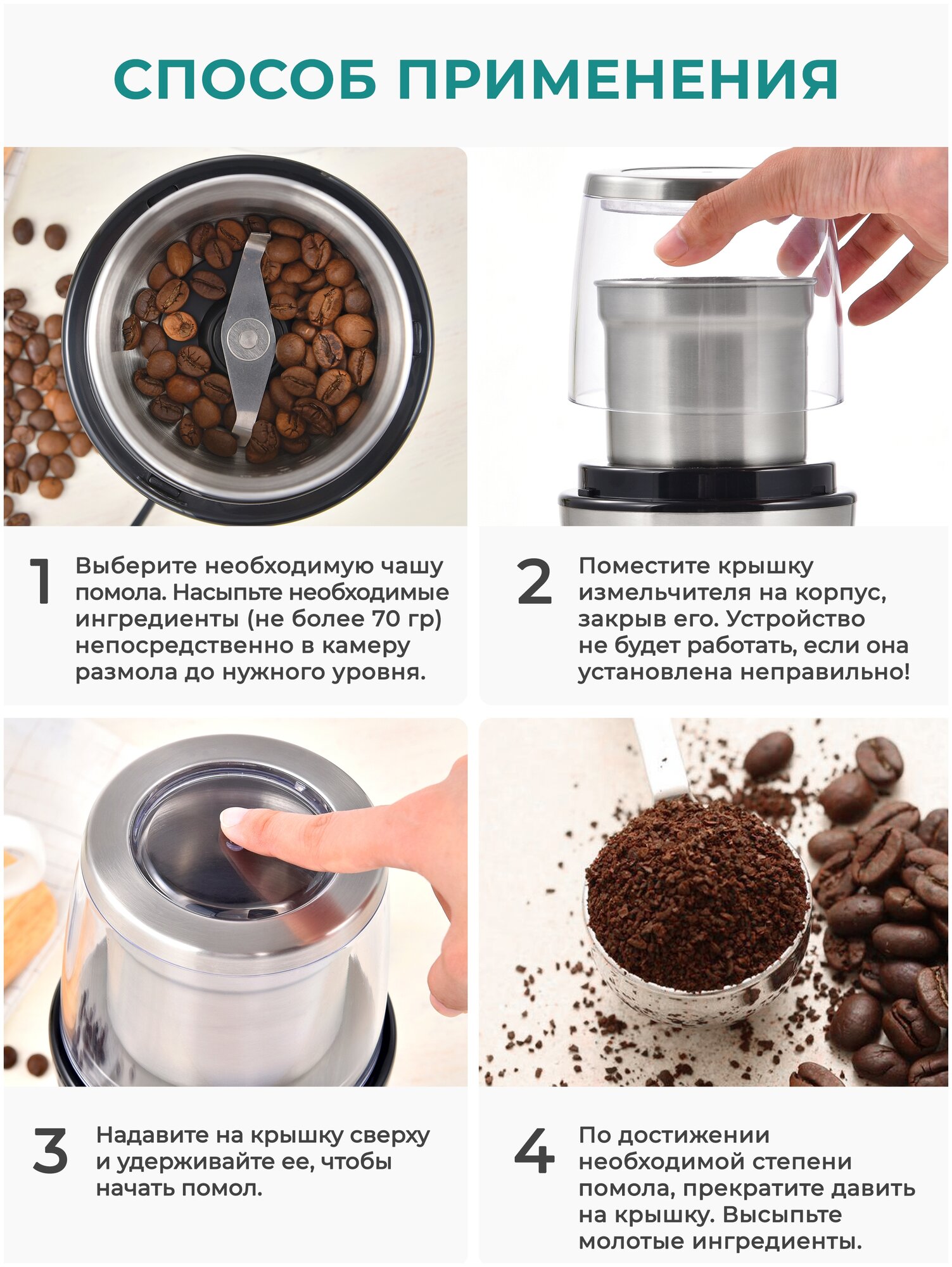 СПОСОБ ПРИМЕНЕНИЯ

1 Выберите необходимую чашу помола. Насыпьте необходимые ингредиенты (не более 70 гр) непосредственно в камеру размола до нужного уровня.

2 Поместите крышку измельчителя на корпус, закрыв его. Устройство не будет работать, если она установлена неправильно!

3 Надавите на крышку сверху и удерживайте ее, чтобы начать помол.

4 По достижении необходимой степени помола, прекратите давить на крышку. Высыпьте молотые ингредиенты.