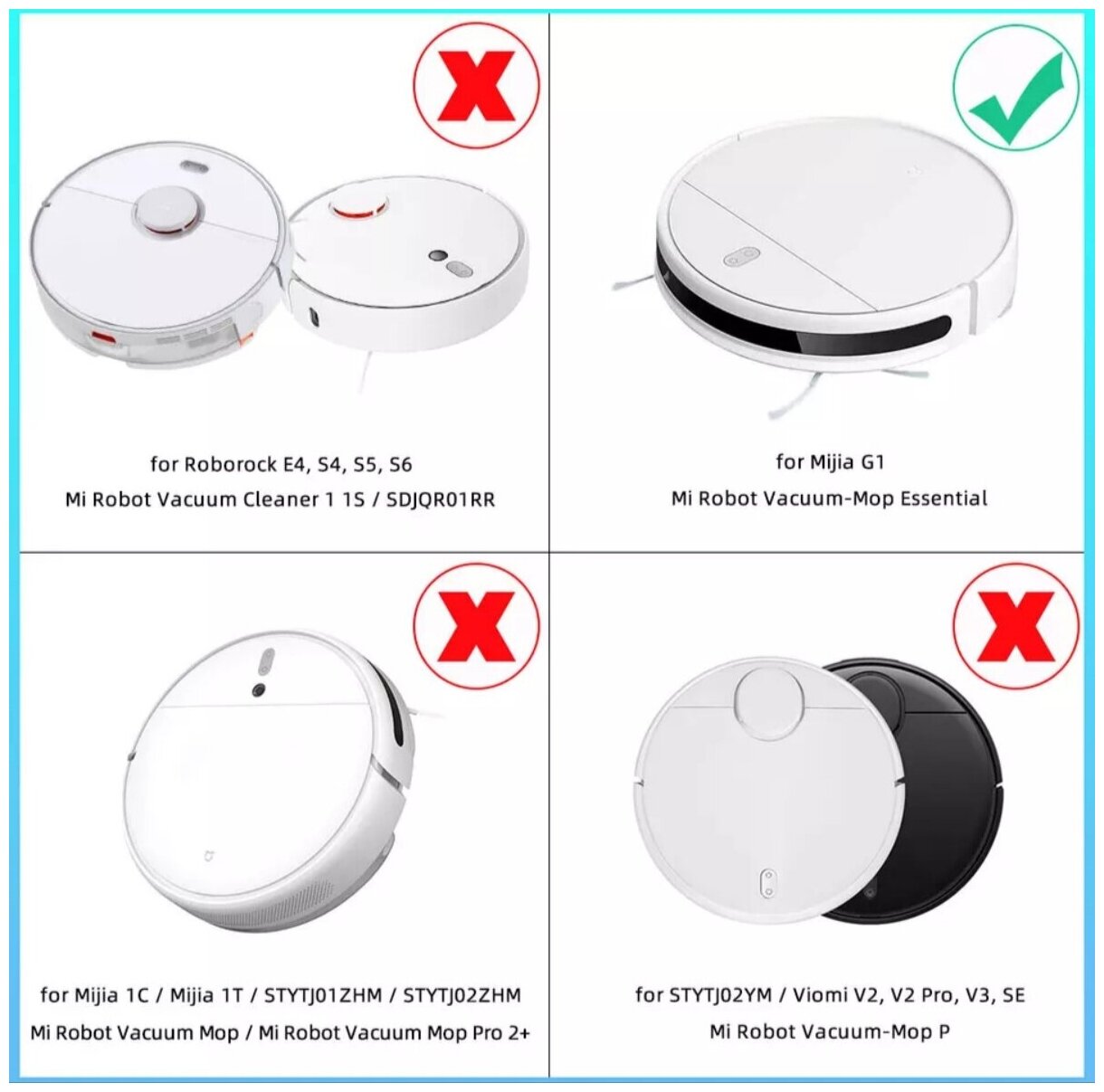 for Roborock E4, S4, S5, S6
Mi Robot Vacuum Cleaner 1 1S / SDJQR01RR

for Mijia G1
Mi Robot Vacuum-Mop Essential

for Mijia 1C / Mijia 1T / STYTJ01ZHM / STYTJ02ZHM
Mi Robot Vacuum Mop / Mi Robot Vacuum Mop Pro 2+

for STYTJ02YM / Viomi V2, V2 Pro, V3, SE
Mi Robot Vacuum-Mop P